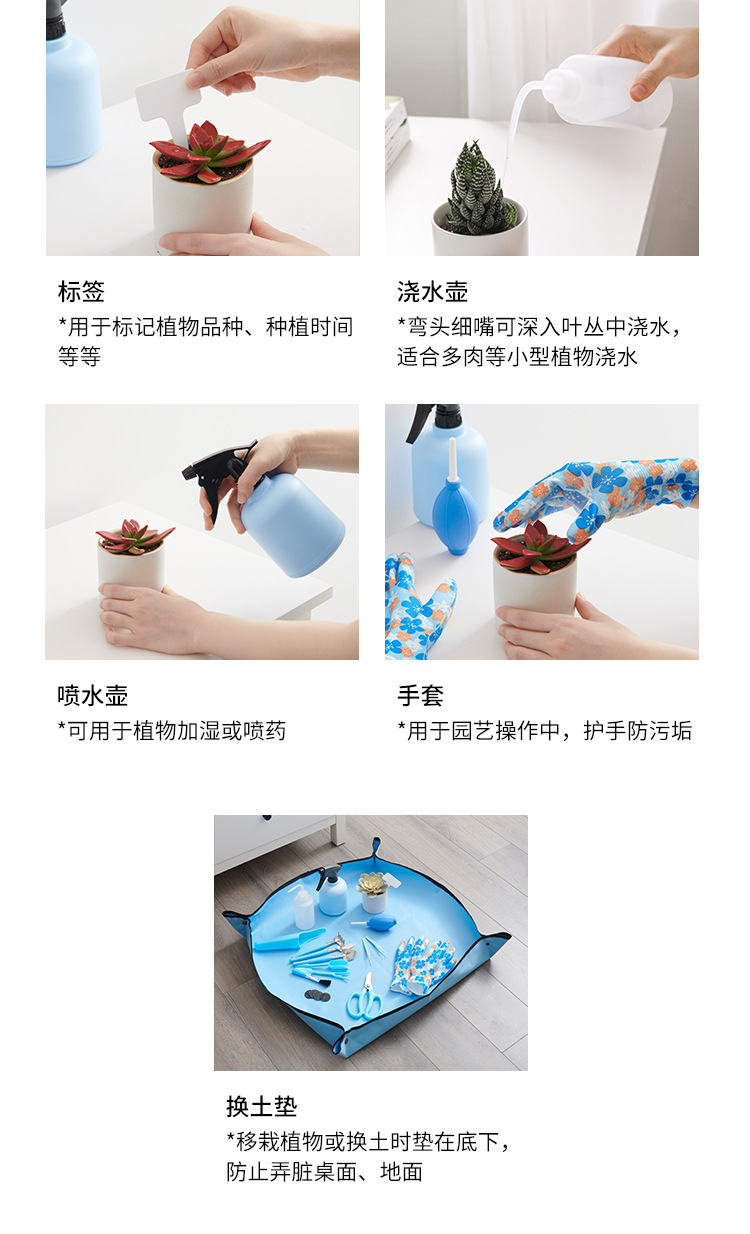 标签
*用于标记植物品种、种植时间等等

浇水壶
*弯头细嘴可深入叶丛中浇水，适合多肉等小型植物浇水

喷水壶
*可用于植物加湿或喷药

手套
*用于园艺操作中，护手防污垢

换土垫
*移栽植物或换土时垫在底下，防止弄脏桌面、地面