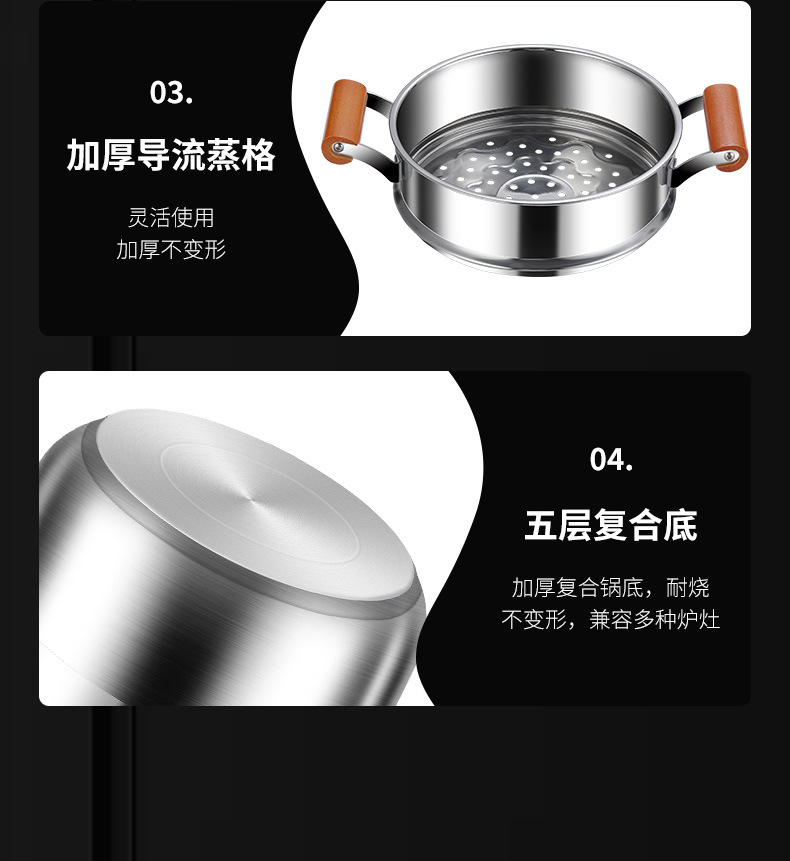 03.

加厚导流蒸格

灵活使用
加厚不变形

04.

五层复合底

加厚复合锅底，耐烧
不变形，兼容多种炉灶