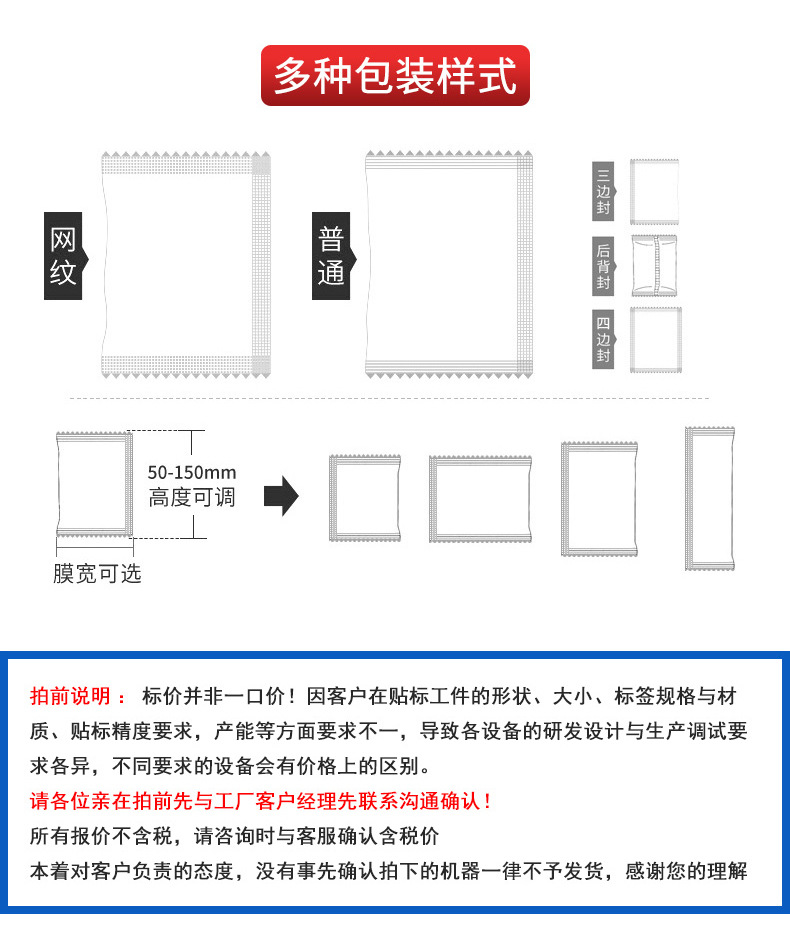 多种包装样式

网纹

普通

三边封

后背封

四边封

50-150mm
高度可调

膜宽可选

拍前说明： 标价并非一口价！因客户在贴标工件的形状、大小、标签规格与材质、贴标精度要求，产能等方面要求不一，导致各设备的研发设计与生产调试要求各异，不同要求的设备会有价格上的区别。

请各位亲在拍前先与工厂客户经理先联系沟通确认！

所有报价不含税，请咨询时与客服确认含税价

本着对客户负责的态度，没有事先确认拍下的机器一律不予发货，感谢您的理解