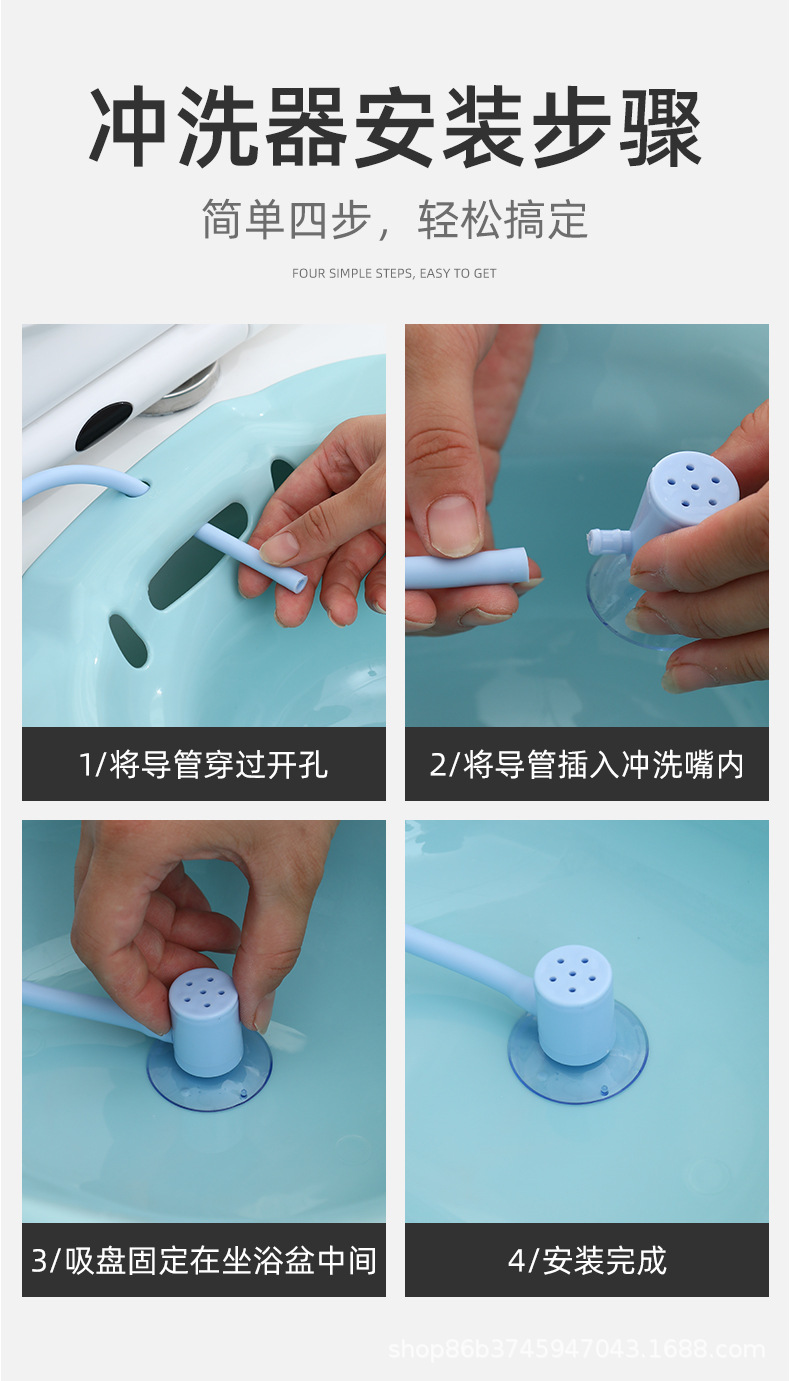 冲洗器安装步骤

简单四步，轻松搞定

FOUR SIMPLE STEPS, EASY TO GET

1/将导管穿过开孔

2/将导管插入冲洗嘴内

3/吸盘固定在坐浴盆中间

4/安装完成

shop86b3745947043.1688.com