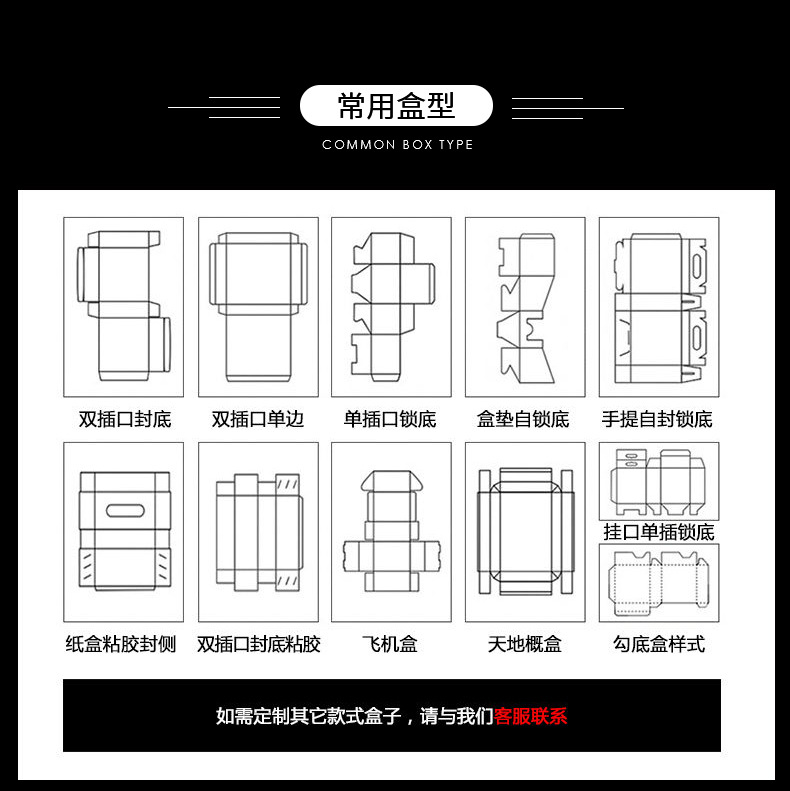 常用盒型

COMMON BOX TYPE

双插口封底

双插口单边

单插口锁底

盒垫自锁底

手提自封锁底

纸盒粘胶封侧

双插口封底粘胶

飞机盒

天地概盒

挂口单插锁底

勾底盒样式

如需定制其它款式盒子，请与我们客服联系