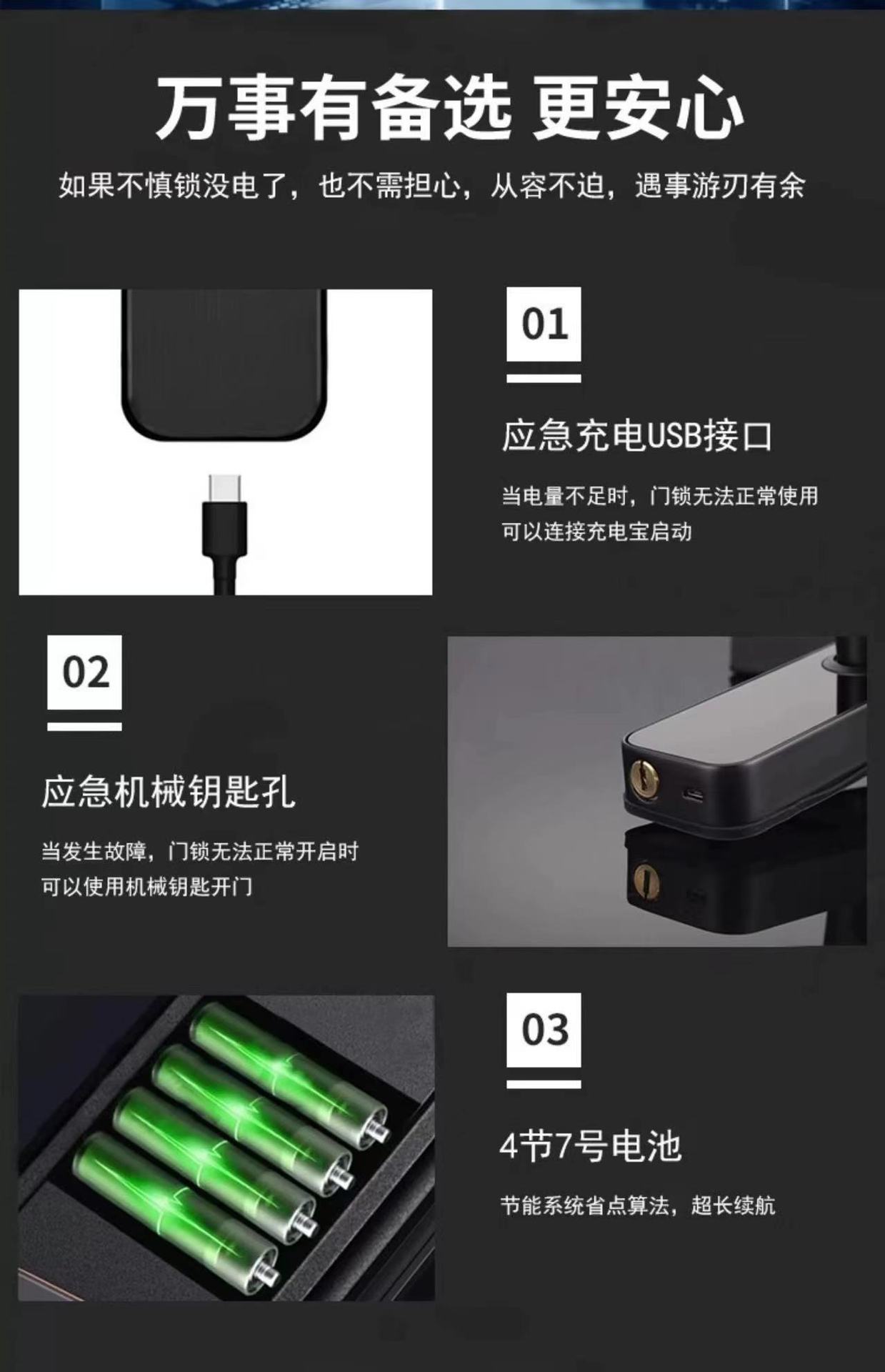 万事有备选 更安心

如果不慎锁没电了，也不需担心，从容不迫，遇事游刃有余

01

应急充电USB接口

当电量不足时，门锁无法正常使用
可以连接充电宝启动

02

应急机械钥匙孔

当发生故障，门锁无法正常开启时
可以使用机械钥匙开门

03

4节7号电池

节能系统省点算法，超长续航