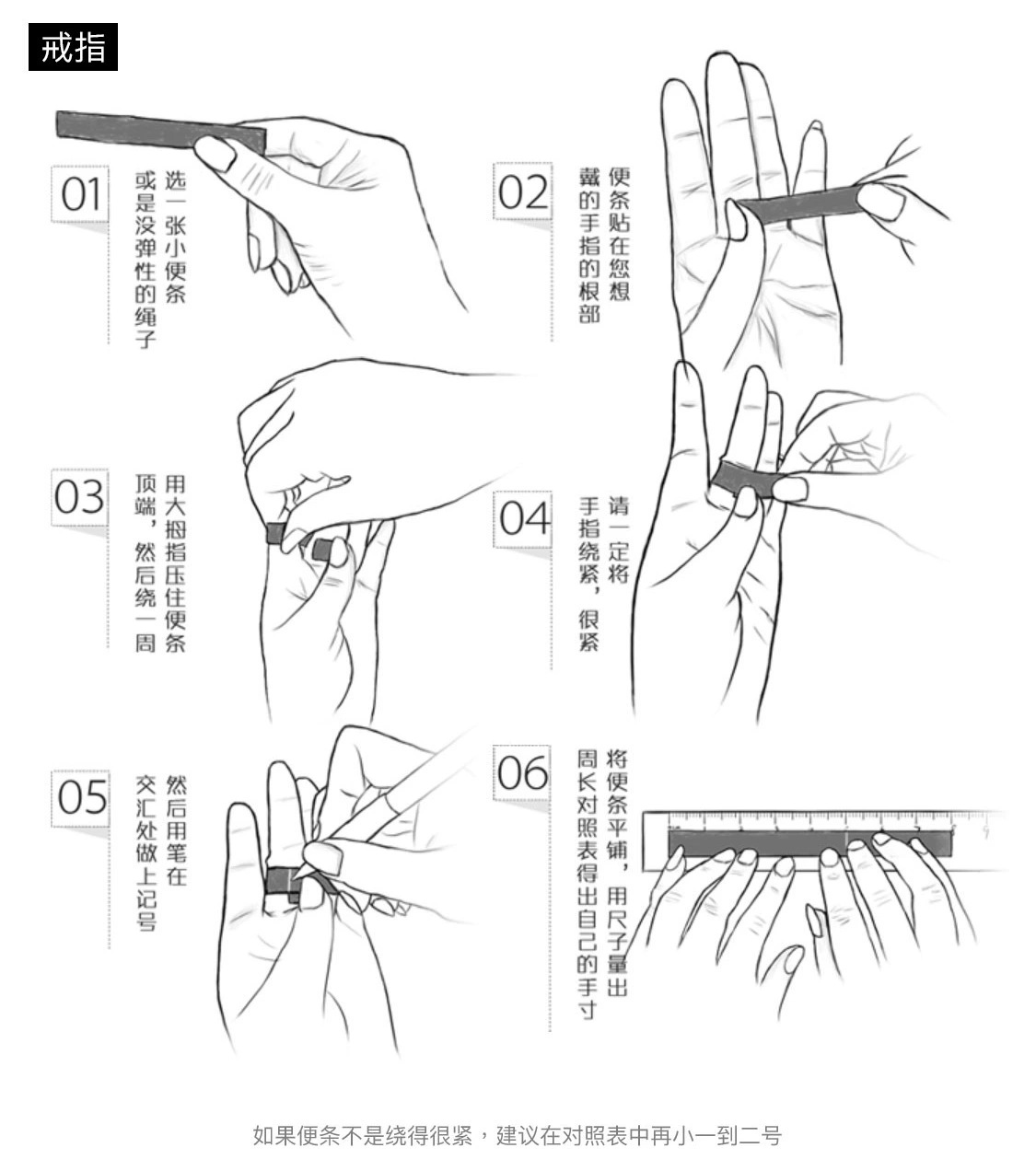 戒指

01
选一张小便条
或是没弹性的绳子

02
便条贴在您想
戴的手指的根部

03
用大拇指压住便条
顶端，然后绕一周

04
请一定将
手指绕紧，很紧

05
然后用笔在
交汇处做上记号

06
将便条平铺，用尺子量出
周长对照表得出自己的手寸

如果便条不是绕得很紧，建议在对照表中再小一到二号