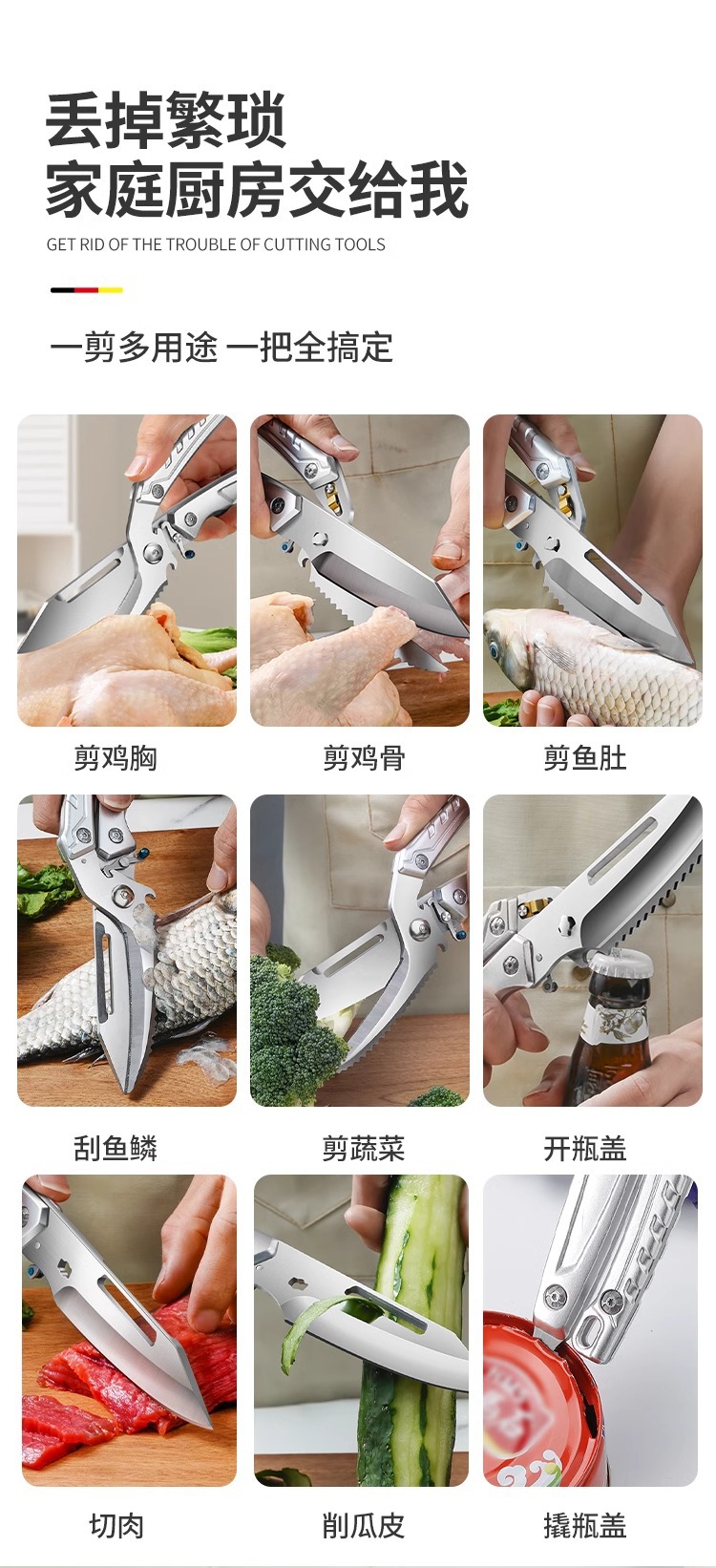 丢掉繁琐
家庭厨房交给我

GET RID OF THE TROUBLE OF CUTTING TOOLS

一剪多用途 一把全搞定

剪鸡胸

剪鸡骨

剪鱼肚

刮鱼鳞

剪蔬菜

开瓶盖

切肉

削瓜皮

撬瓶盖