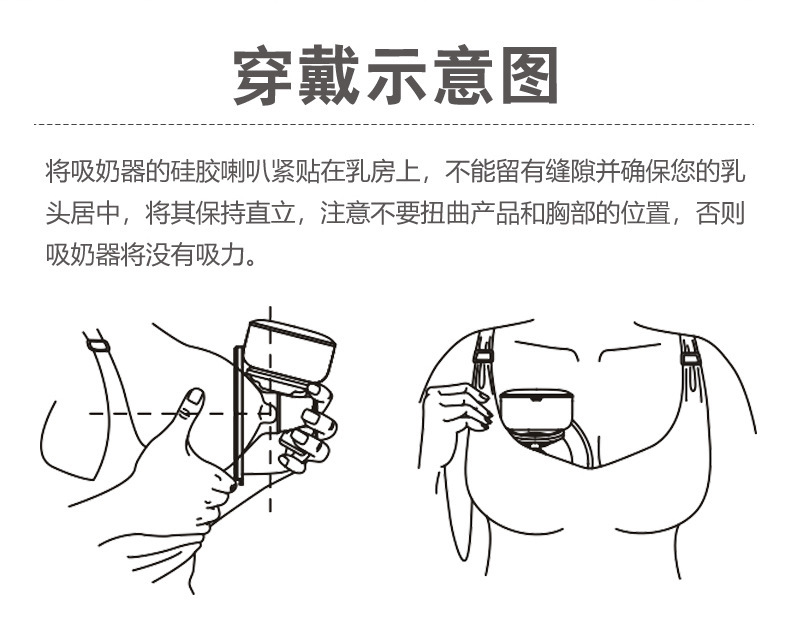 穿戴示意图

将吸奶器的硅胶喇叭紧贴在乳房上，不能留有缝隙并确保您的乳头居中，将其保持直立，注意不要扭曲产品和胸部的位置，否则吸奶器将没有吸力。