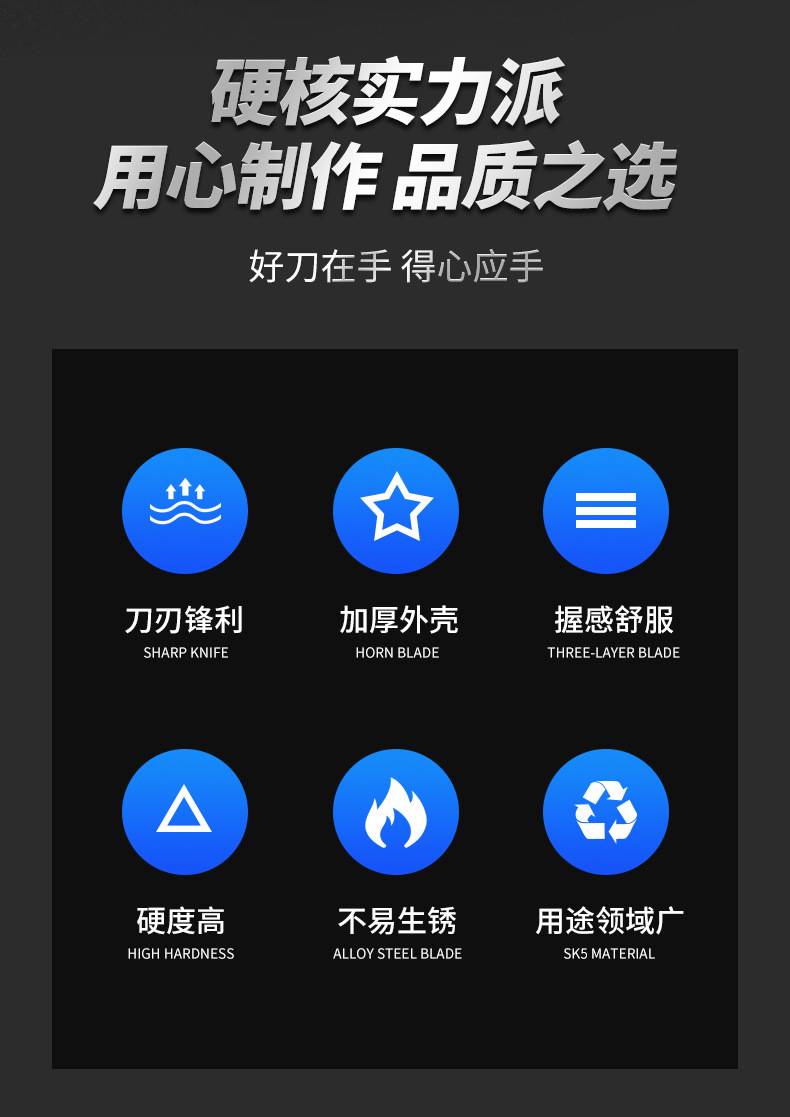 硬核实力派
用心制作 品质之选

好刀在手 得心应手

刀刃锋利
SHARP KNIFE

加厚外壳
HORN BLADE

握感舒服
THREE-LAYER BLADE

硬度高
HIGH HARDNESS

不易生锈
ALLOY STEEL BLADE

用途领域广
SK5 MATERIAL