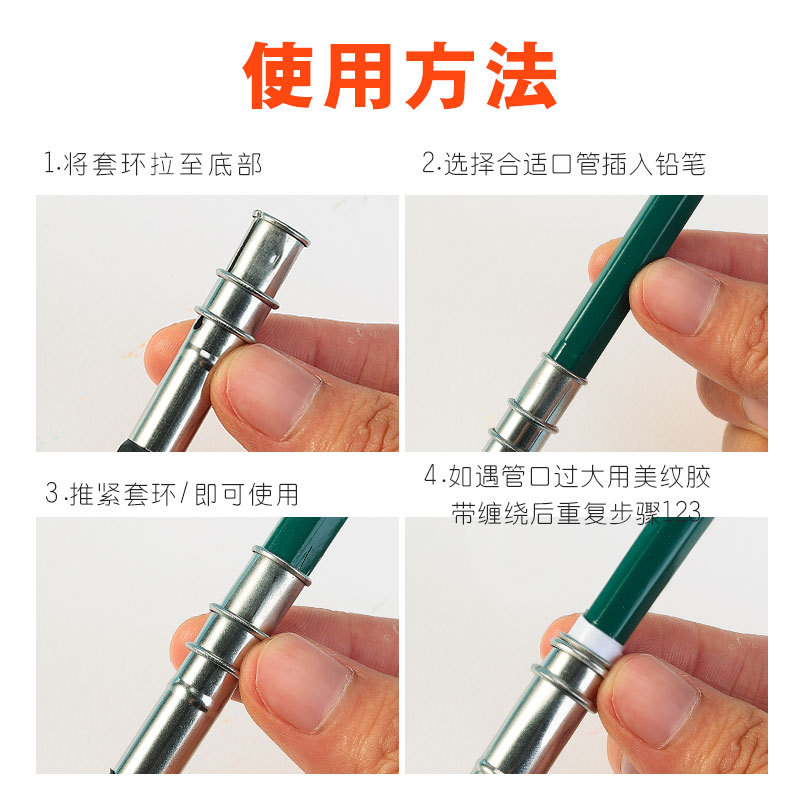 使用方法

1.将套环拉至底部

2.选择合适口管插入铅笔

3.推紧套环/即可使用

4.如遇管口过大用美纹胶带缠绕后重复步骤123