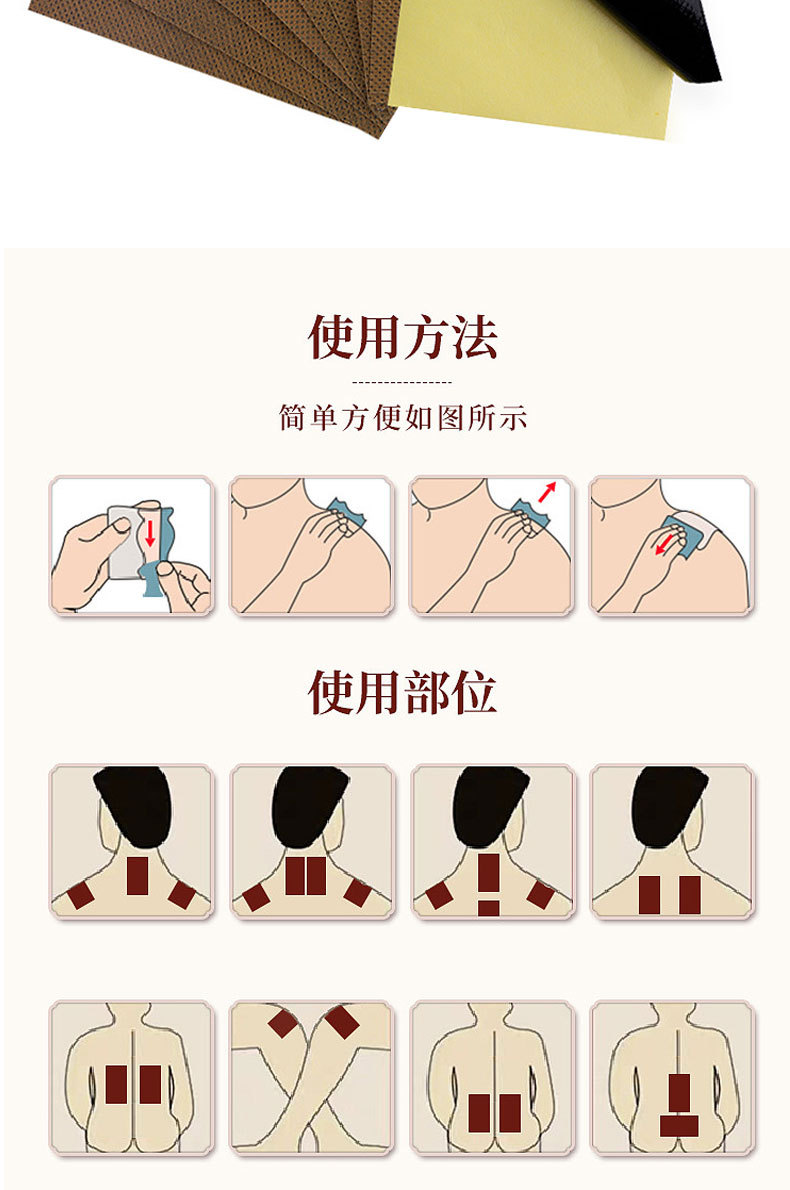 使用方法

简单方便如图所示

使用部位