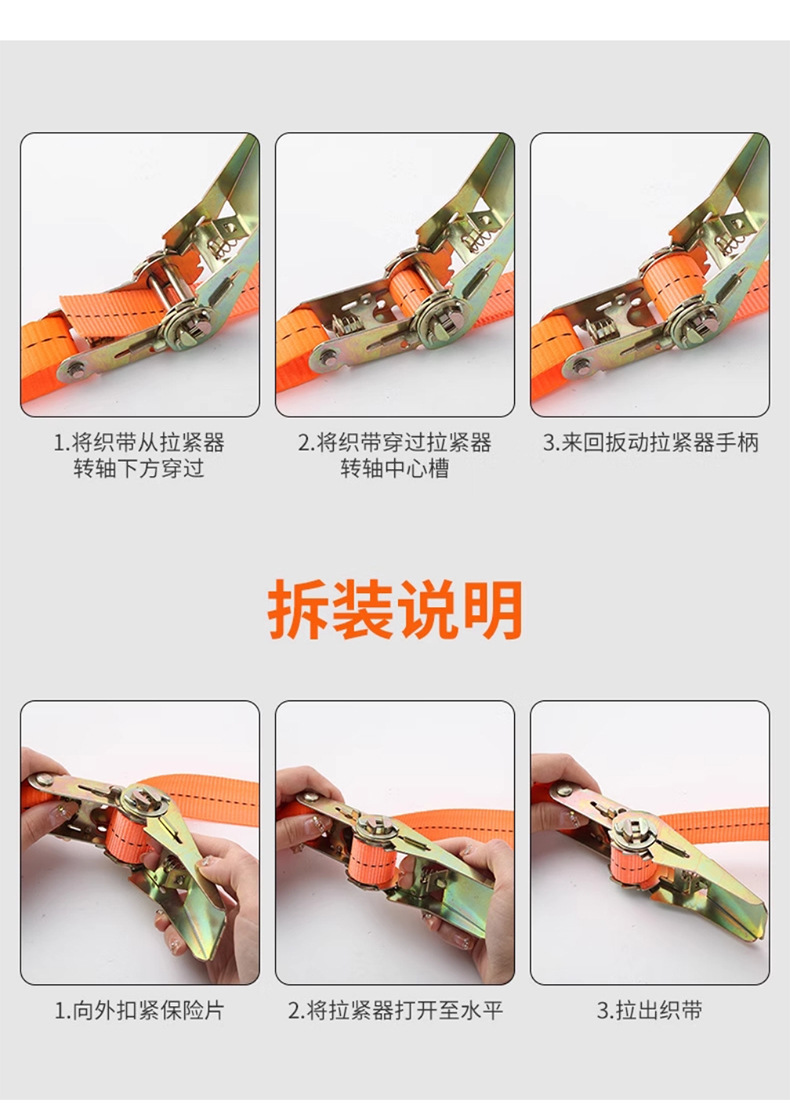 1.将织带从拉紧器转轴下方穿过

2.将织带穿过拉紧器转轴中心槽

3.来回扳动拉紧器手柄

拆装说明

1.向外扣紧保险片

2.将拉紧器打开至水平

3.拉出织带