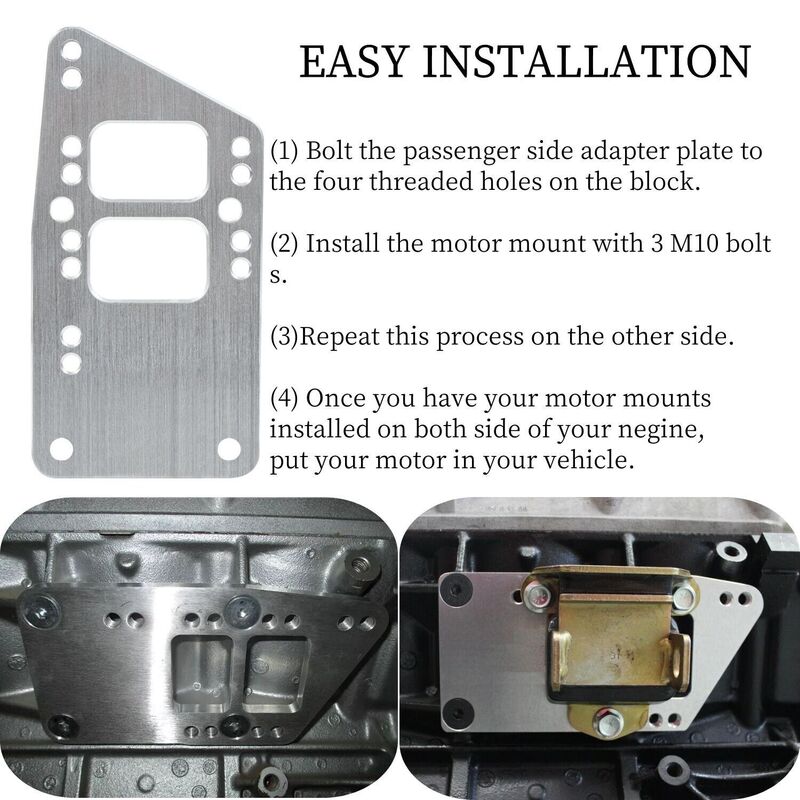 EASY INSTALLATION

(1) Bolt the passenger side adapter plate to the four threaded holes on the block.

(2) Install the motor mount with 3 M10 bolt s.

(3)Repeat this process on the other side.

(4) Once you have your motor mounts installed on both side of your negine, put your motor in your vehicle.