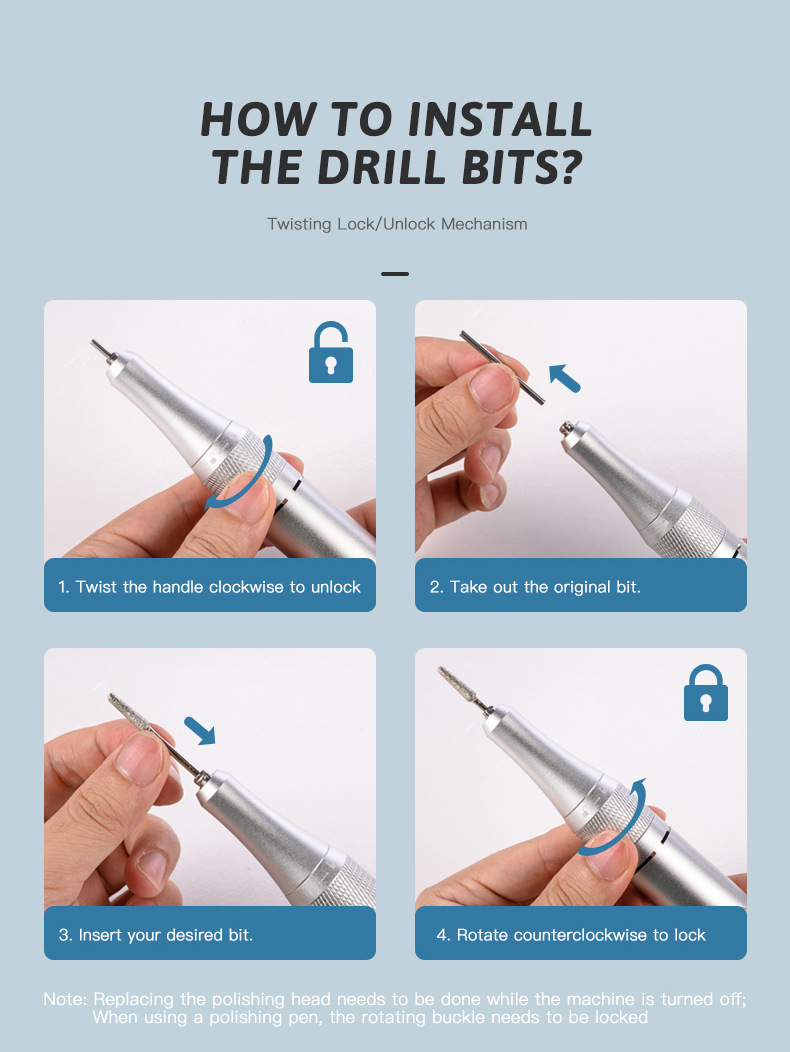 HOW TO INSTALL THE DRILL BITS?

Twisting Lock/Unlock Mechanism

1. Twist the handle clockwise to unlock

2. Take out the original bit.

3. Insert your desired bit.

4. Rotate counterclockwise to lock

Note: Replacing the polishing head needs to be done while the machine is turned off; When using a polishing pen, the rotating buckle needs to be locked