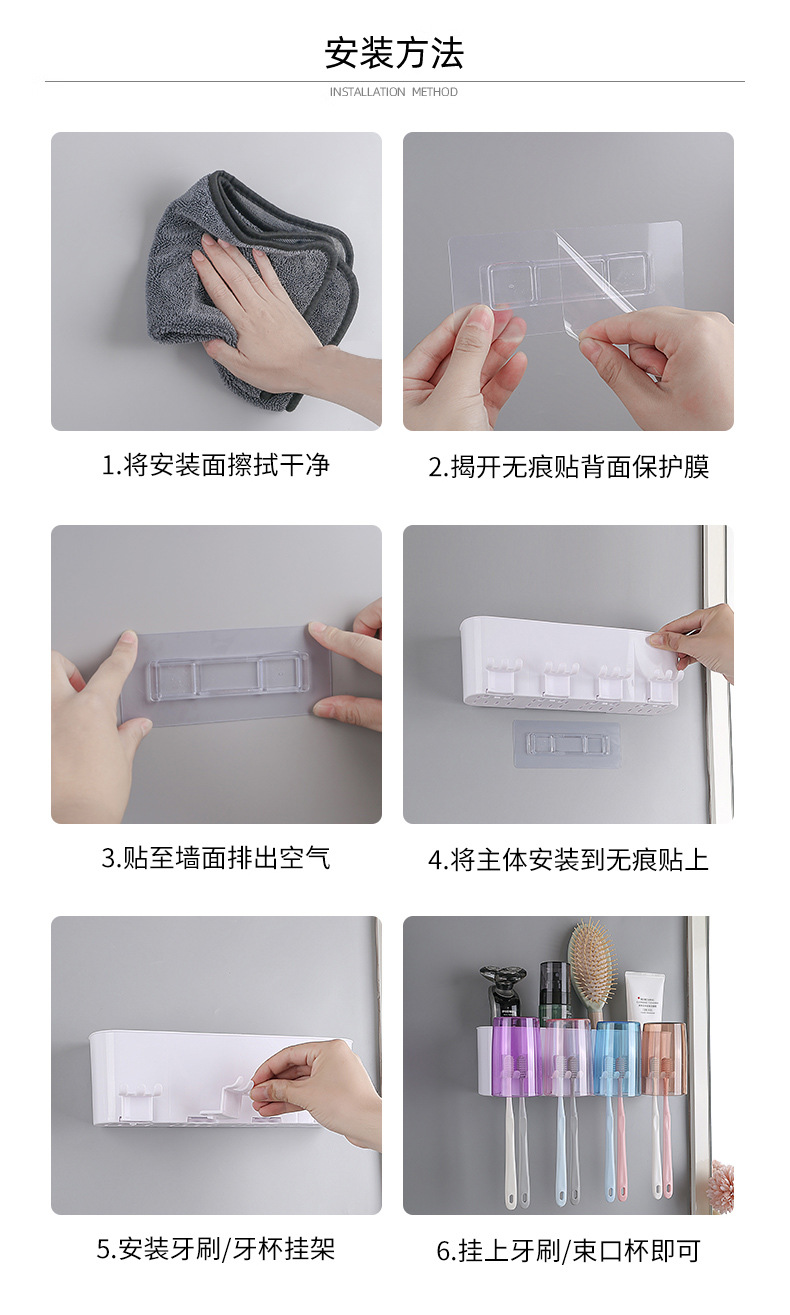 安装方法

INSTALLATION METHOD

1.将安装面擦拭干净

2.揭开无痕贴背面保护膜

3.贴至墙面排出空气

4.将主体安装到无痕贴上

5.安装牙刷/牙杯挂架

6.挂上牙刷/束口杯即可