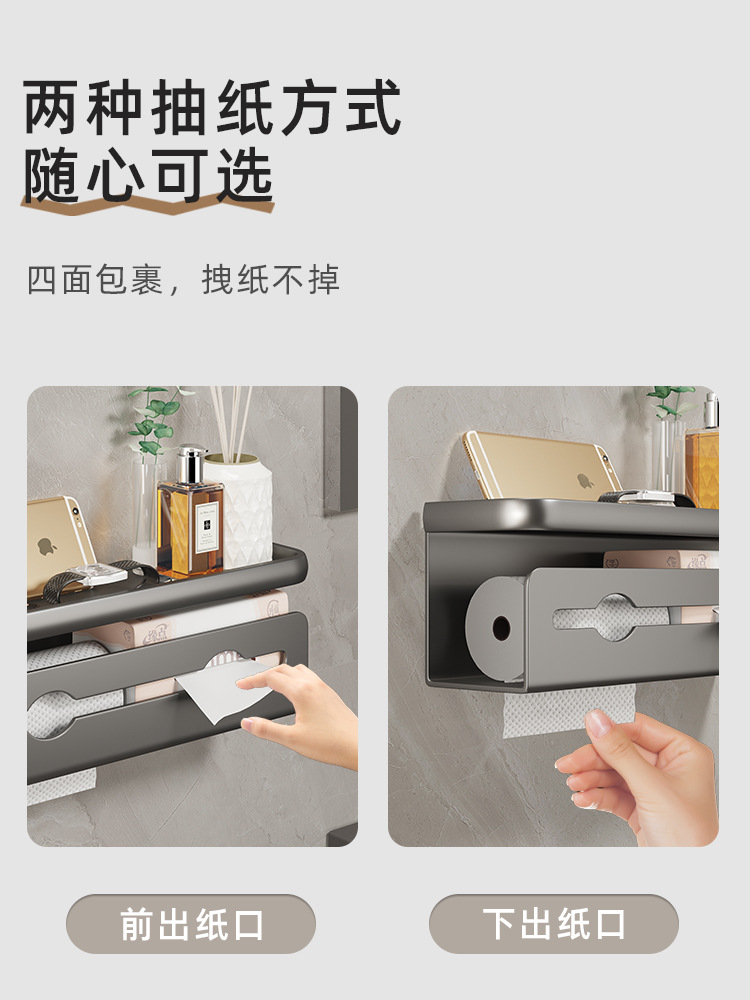 两种抽纸方式
随心可选

四面包裹，拽纸不掉

前出纸口

下出纸口