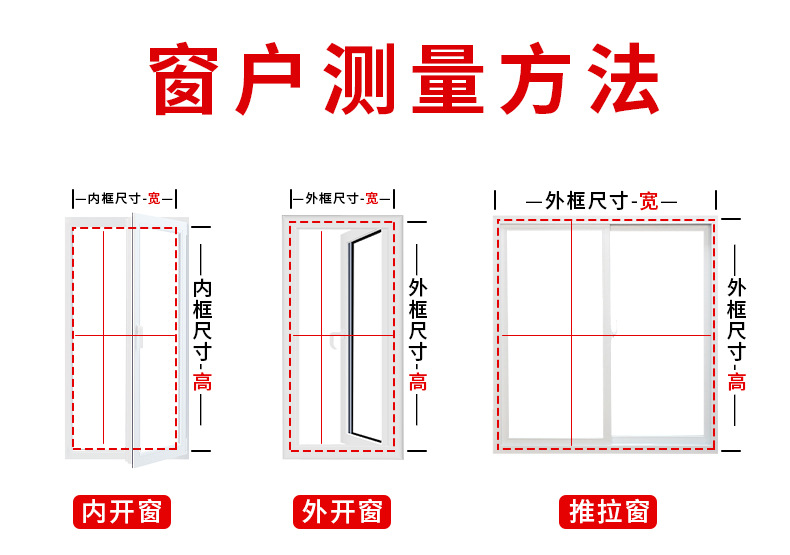 窗户测量方法

内框尺寸-宽
内框尺寸-高
内开窗

外框尺寸-宽
外框尺寸-高
外开窗

外框尺寸-宽
外框尺寸-高
推拉窗