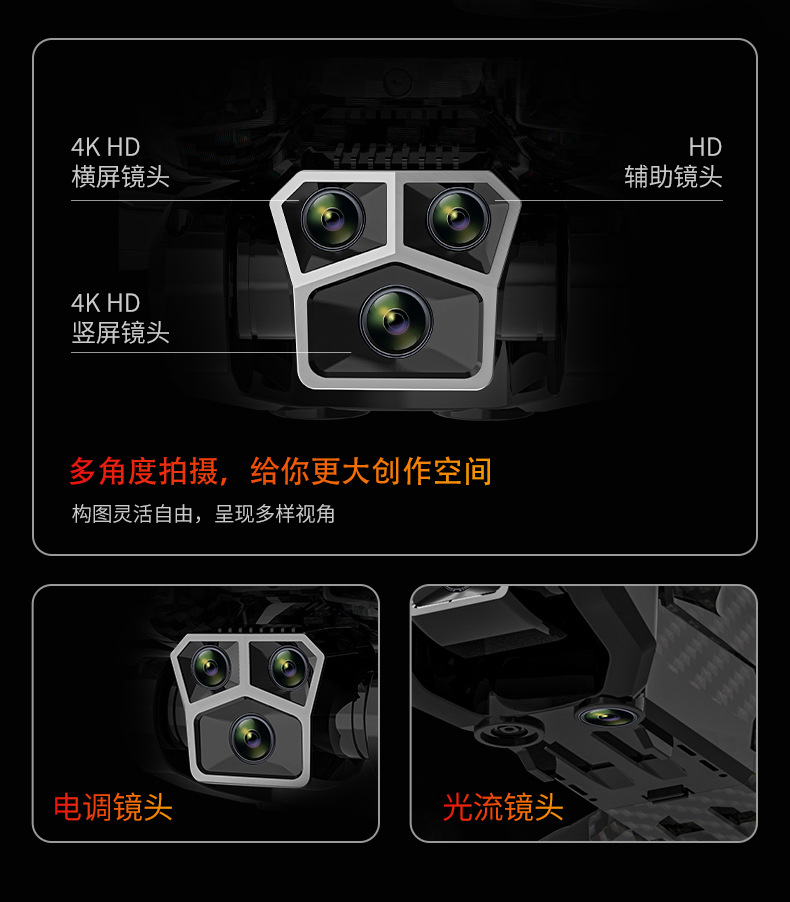 4K HD
横屏镜头

HD
辅助镜头

4K HD
竖屏镜头

多角度拍摄，给你更大创作空间

构图灵活自由，呈现多样视角

电调镜头

光流镜头