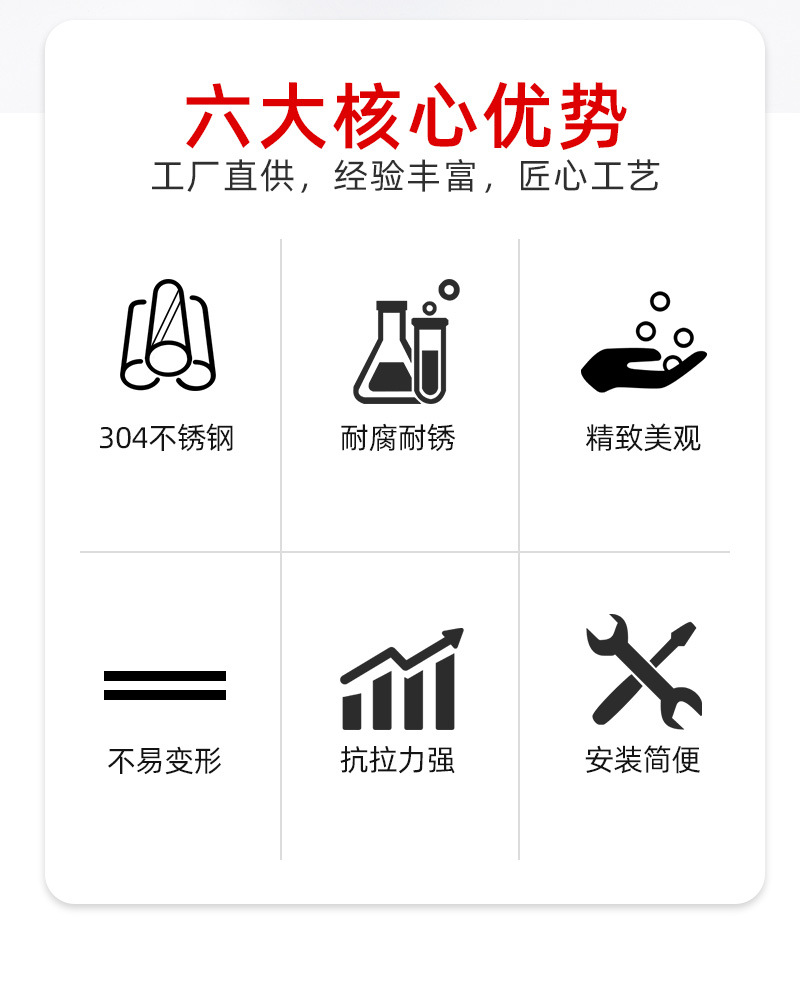 六大核心优势

工厂直供，经验丰富，匠心工艺

304不锈钢

耐腐耐锈

精致美观

不易变形

抗拉力强

安装简便