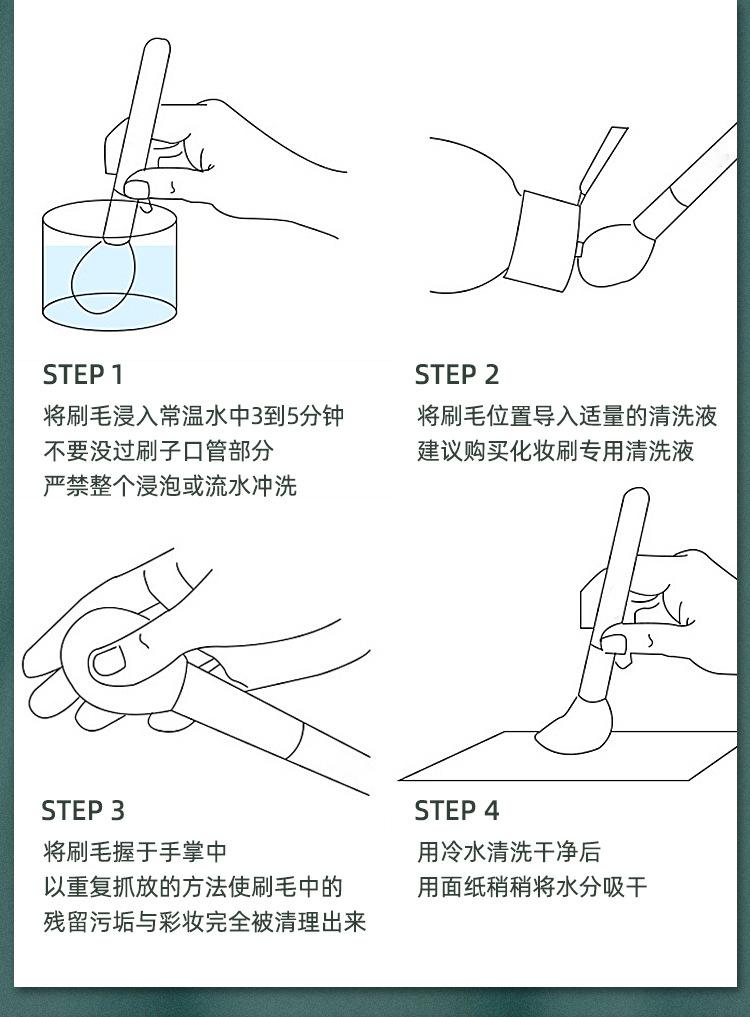 STEP 1
将刷毛浸入常温水中3到5分钟
不要没过刷子口管部分
严禁整个浸泡或流水冲洗

STEP 2
将刷毛位置导入适量的清洗液
建议购买化妆刷专用清洗液

STEP 3
将刷毛握于手掌中
以重复抓放的方法使刷毛中的
残留污垢与彩妆完全被清理出来

STEP 4
用冷水清洗干净后
用面纸稍稍将水分吸干