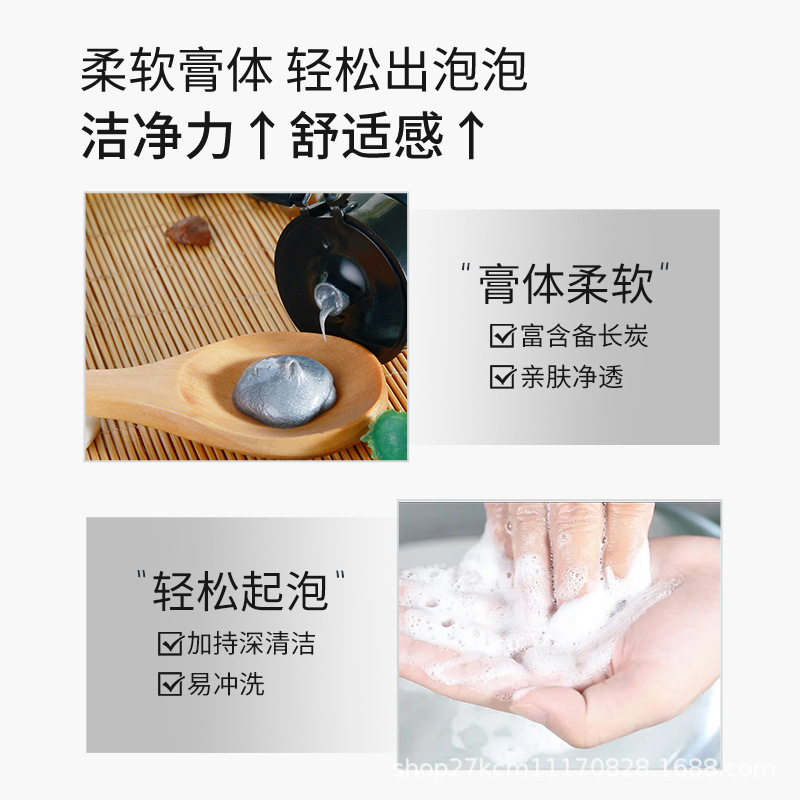 柔软膏体 轻松出泡泡
洁净力↑舒适感↑

"膏体柔软"
☑富含备长炭
☑亲肤净透

"轻松起泡"
☑加持深清洁
☑易冲洗

shop27kcm11170828.1688.com