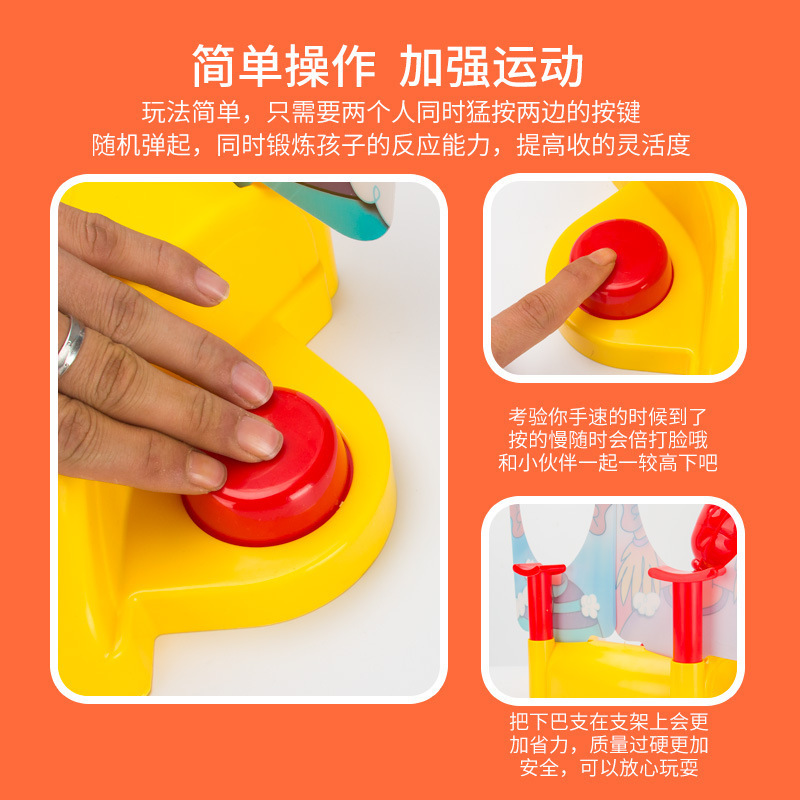 简单操作 加强运动

玩法简单，只需要两个人同时猛按两边的按键
随机弹起，同时锻炼孩子的反应能力，提高收的灵活度

考验你手速的时候到了
按的慢随时会倍打脸哦
和小伙伴一起一较高下吧

把下巴支在支架上会更加省力，质量过硬更加安全，可以放心玩耍