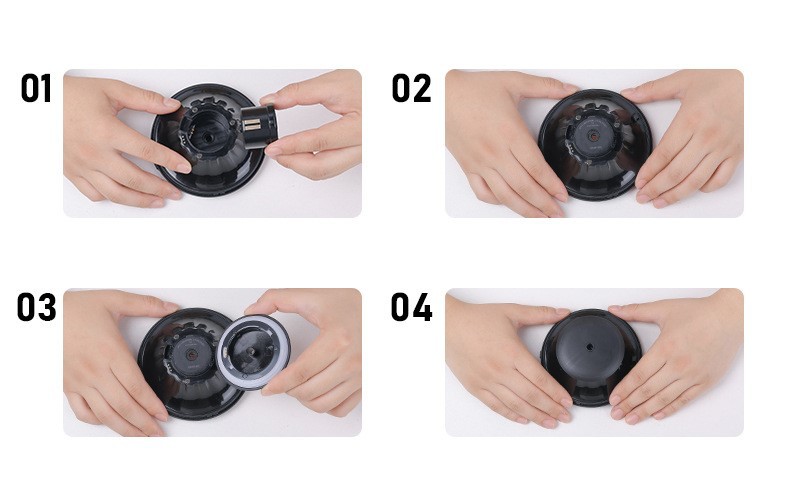 01

02

03

04