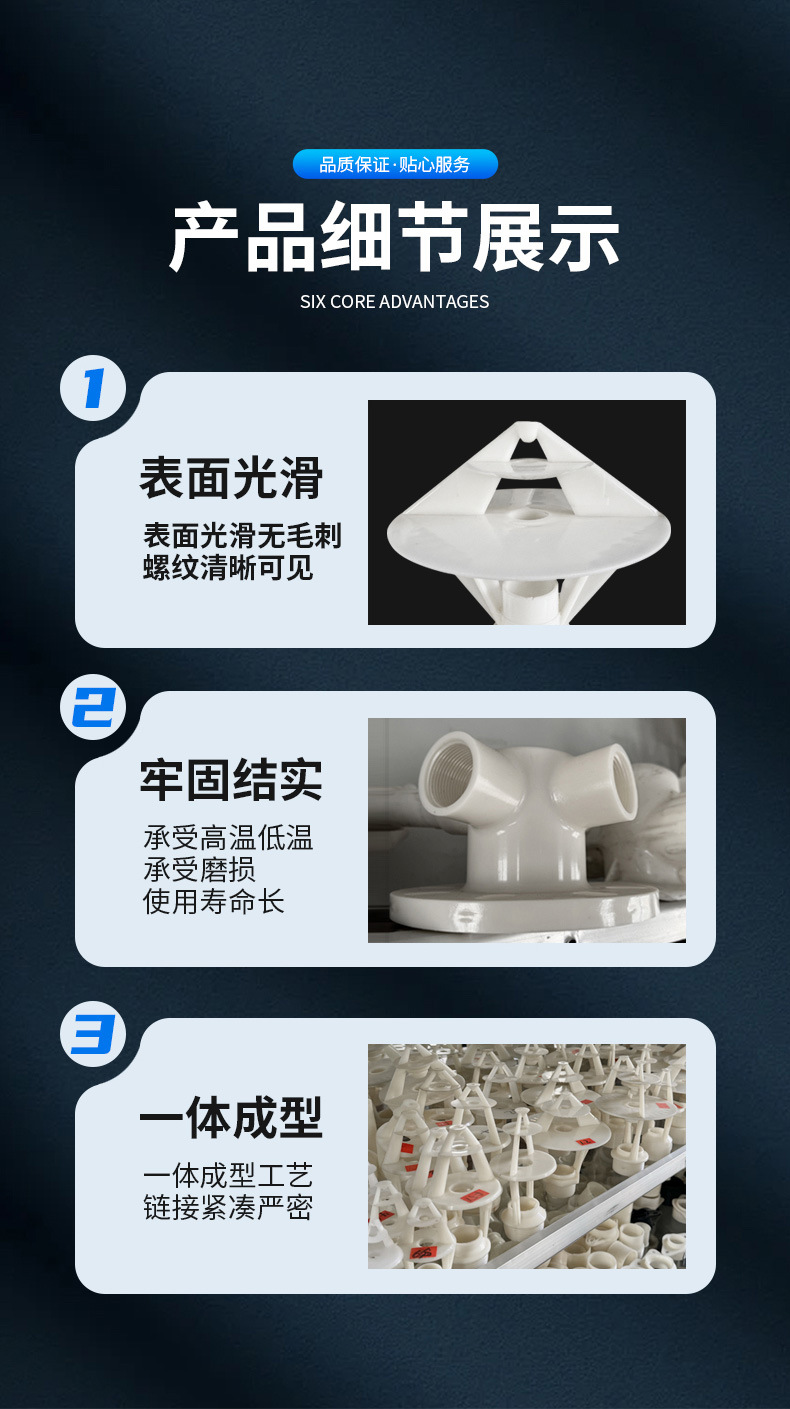 品质保证·贴心服务

产品细节展示

SIX CORE ADVANTAGES

1

表面光滑

表面光滑无毛刺
螺纹清晰可见

2

牢固结实

承受高温低温
承受磨损
使用寿命长

3

一体成型

一体成型工艺
链接紧凑严密