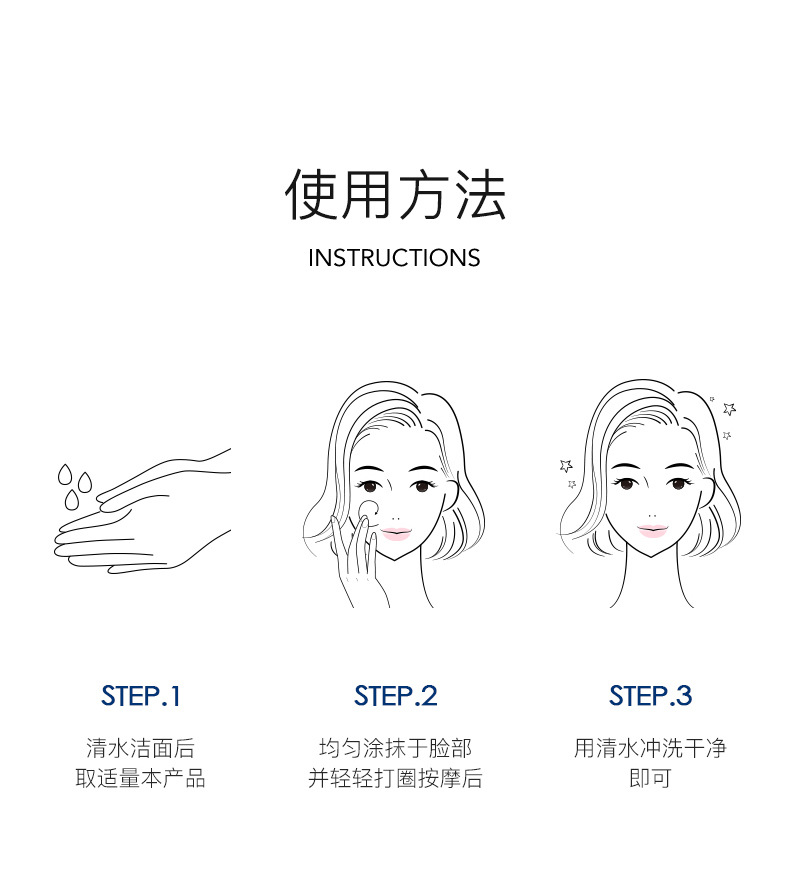 使用方法
INSTRUCTIONS

STEP.1
清水洁面后
取适量本产品

STEP.2
均匀涂抹于脸部
并轻轻打圈按摩后

STEP.3
用清水冲洗干净
即可