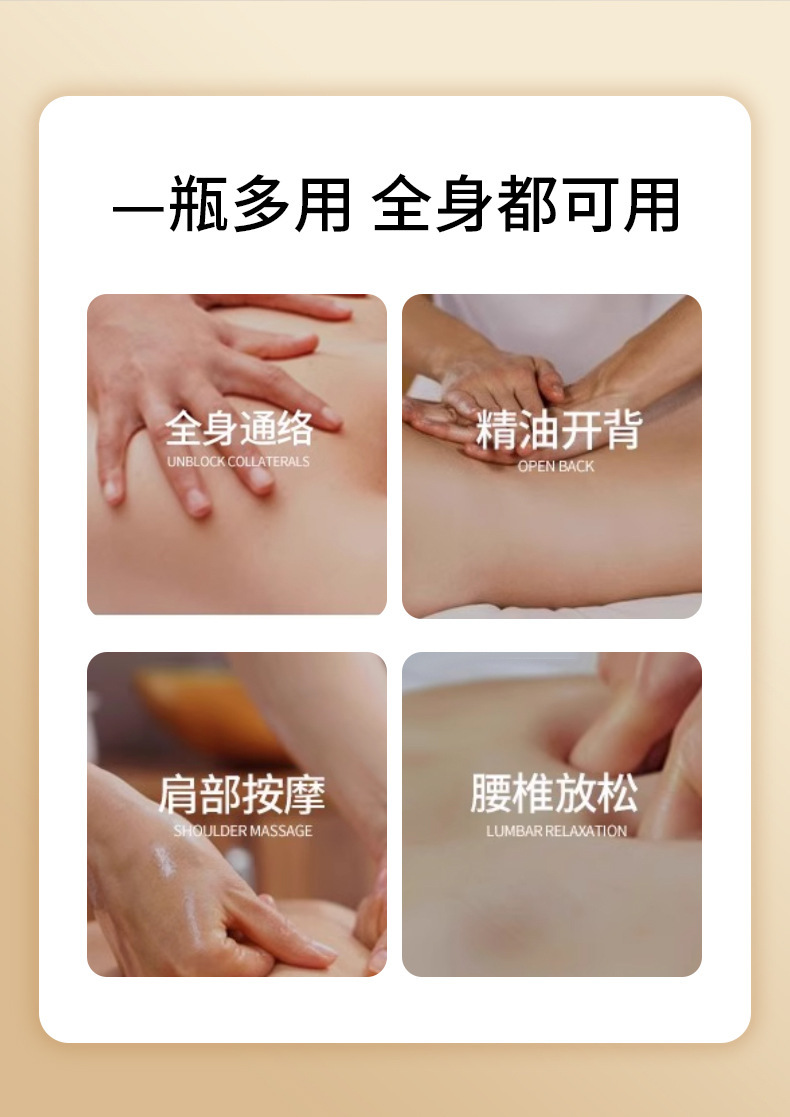 一瓶多用 全身都可用

全身通络
UNBLOCK COLLATERALS

精油开背
OPEN BACK

肩部按摩
SHOULDER MASSAGE

腰椎放松
LUMBAR RELAXATION