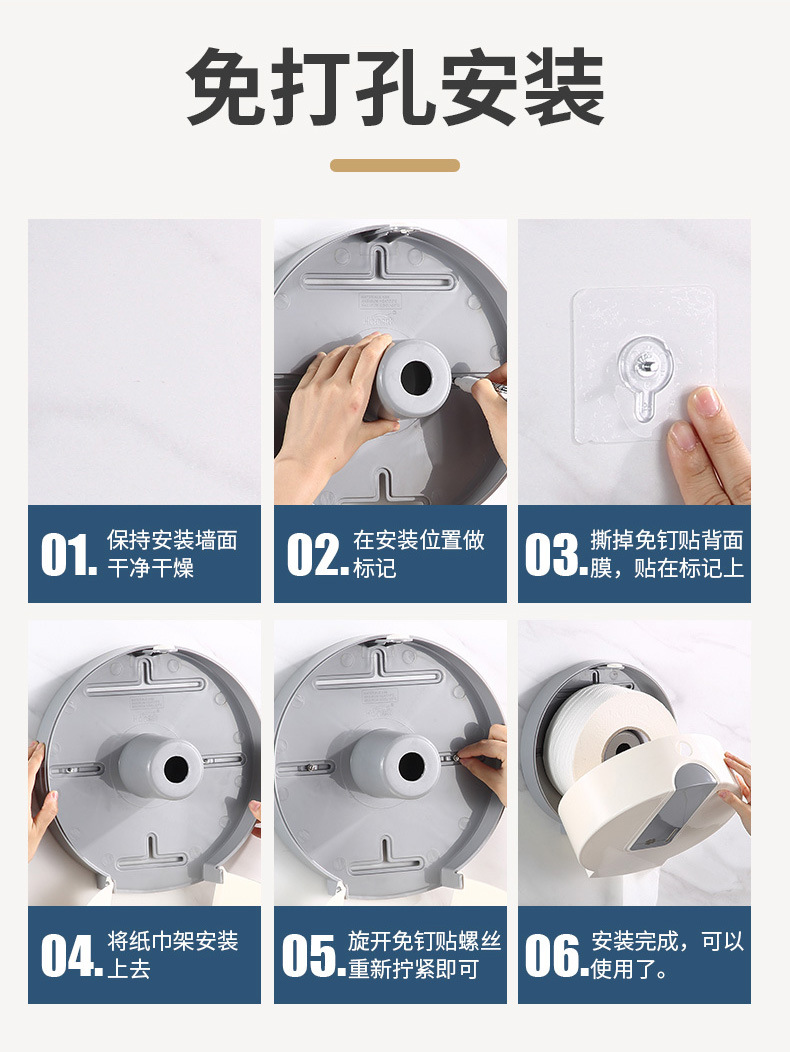 免打孔安装

01. 保持安装墙面干净干燥

02. 在安装位置做标记

03. 撕掉免钉贴背面膜，贴在标记上

04. 将纸巾架安装上去

05. 旋开免钉贴螺丝重新拧紧即可

06. 安装完成，可以使用了。