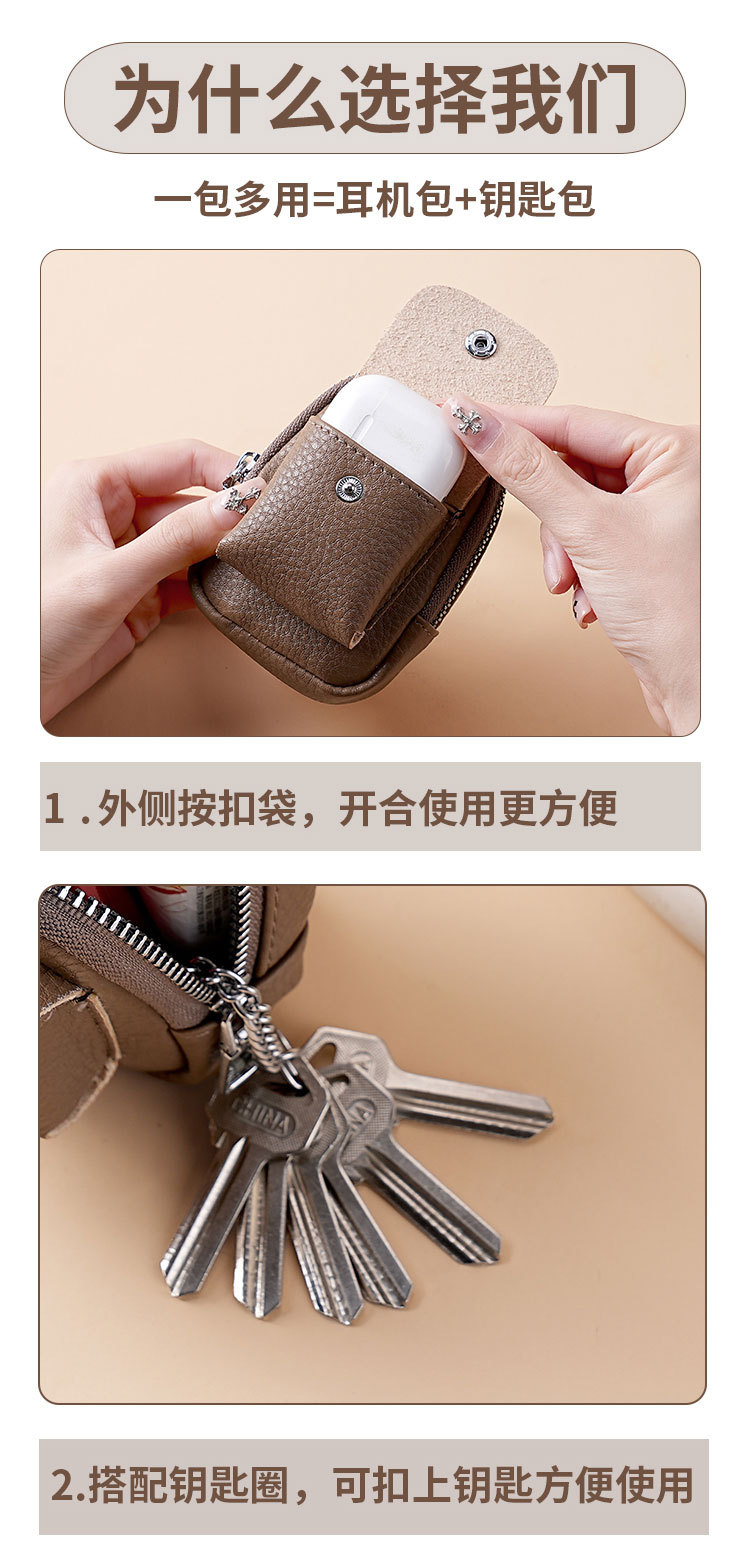 为什么选择我们

一包多用=耳机包+钥匙包

1 .外侧按扣袋，开合使用更方便

CHINA

2.搭配钥匙圈，可扣上钥匙方便使用