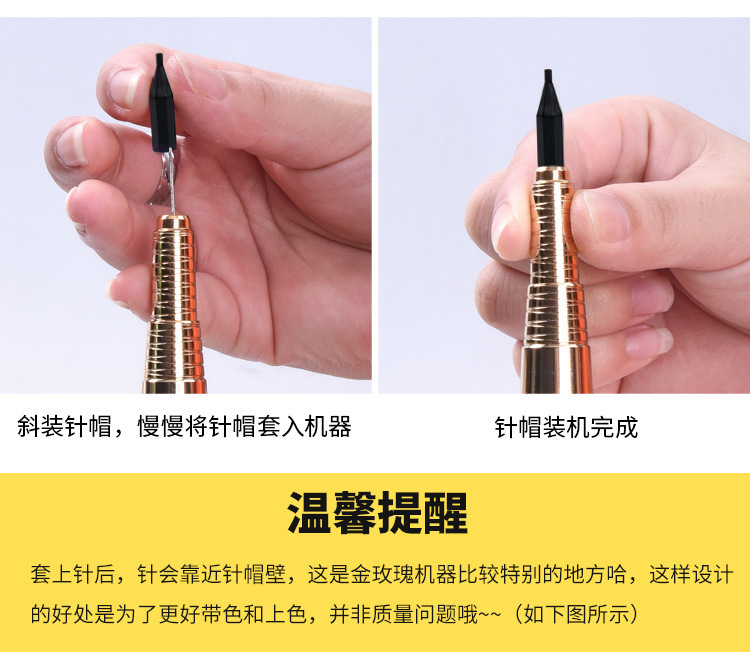 斜装针帽，慢慢将针帽套入机器

针帽装机完成

温馨提醒

套上针后，针会靠近针帽壁，这是金玫瑰机器比较特别的地方哈，这样设计的好处是为了更好带色和上色，并非质量问题哦~~（如下图所示）