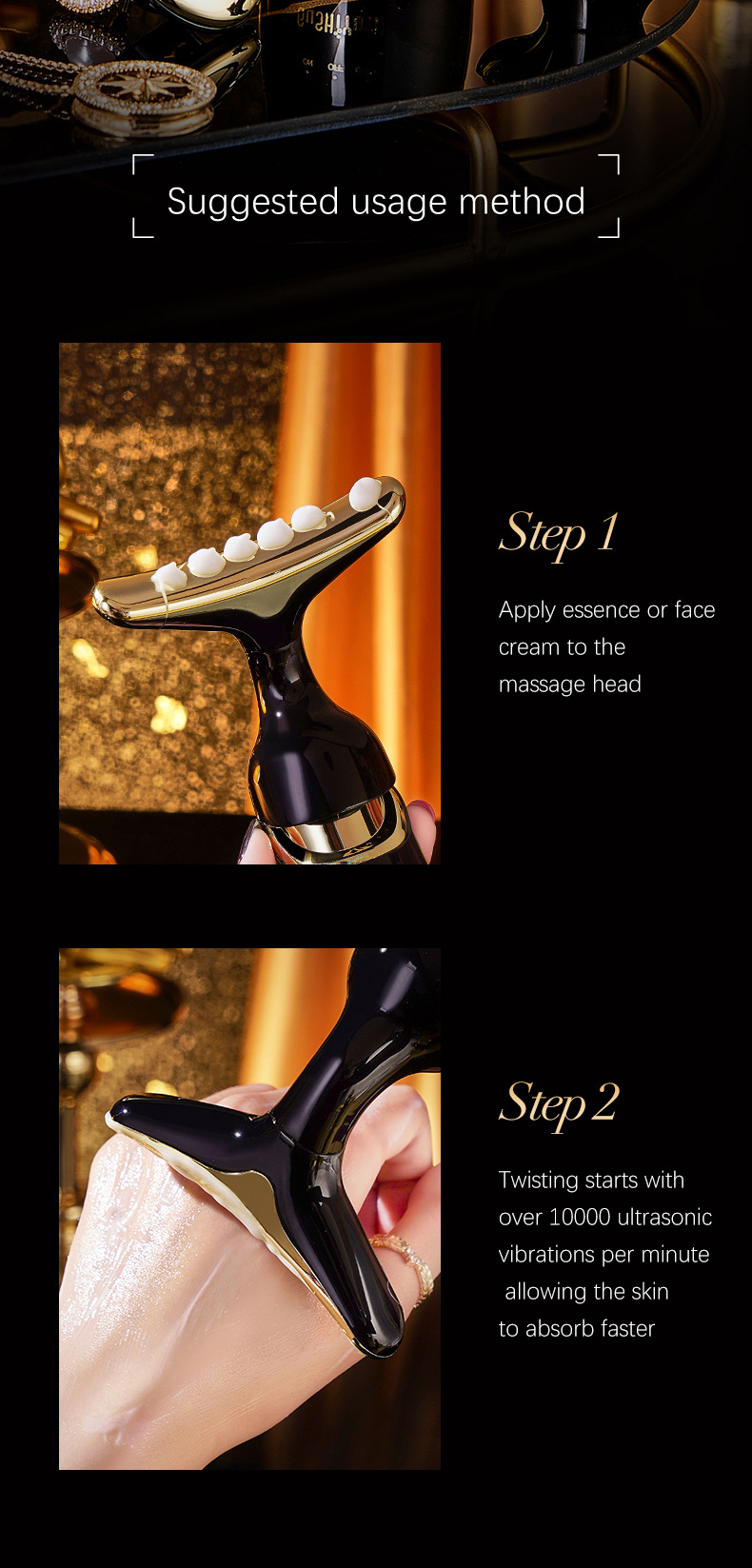 Suggested usage method

Step 1

Apply essence or face cream to the massage head

Step 2

Twisting starts with over 10000 ultrasonic vibrations per minute allowing the skin to absorb faster