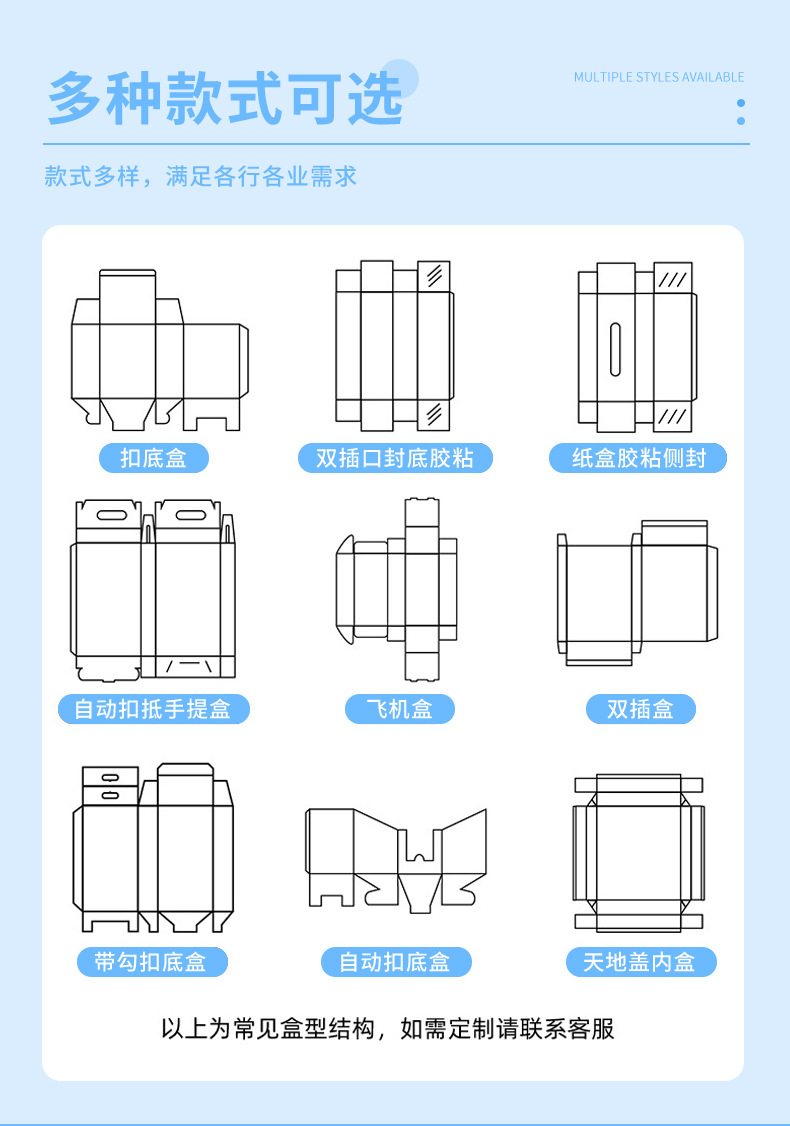 多种款式可选

MULTIPLE STYLES AVAILABLE

款式多样，满足各行各业需求

扣底盒

双插口封底胶粘

纸盒胶粘侧封

自动扣抵手提盒

飞机盒

双插盒

带勾扣底盒

自动扣底盒

天地盖内盒

以上为常见盒型结构，如需定制请联系客服