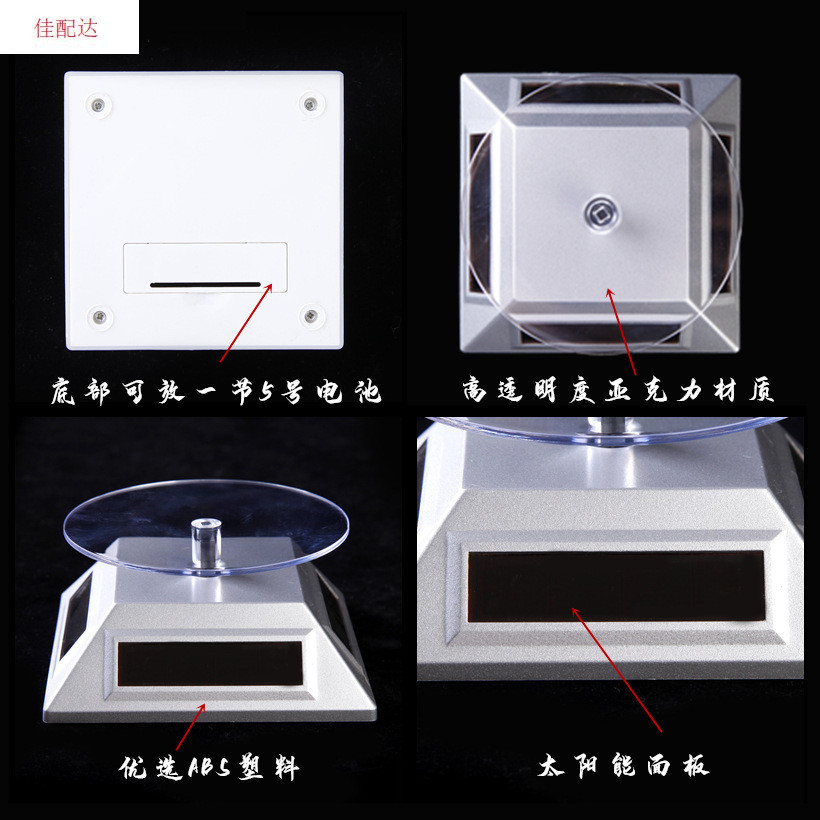 佳配达

底部可放一节5号电池

高透明度亚克力材质

优选ABS塑料

太阳能面板