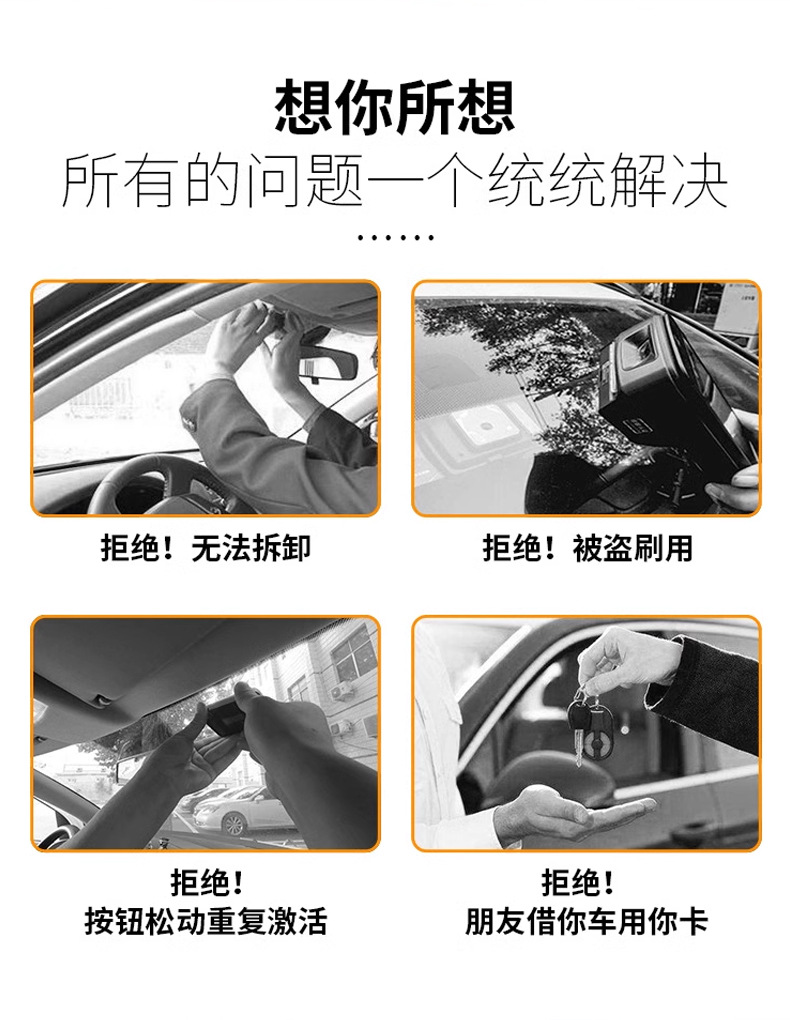 想你所想
所有的问题一个统统解决
......

拒绝！无法拆卸

拒绝！被盗刷用

拒绝！
按钮松动重复激活

拒绝！
朋友借你车用你卡