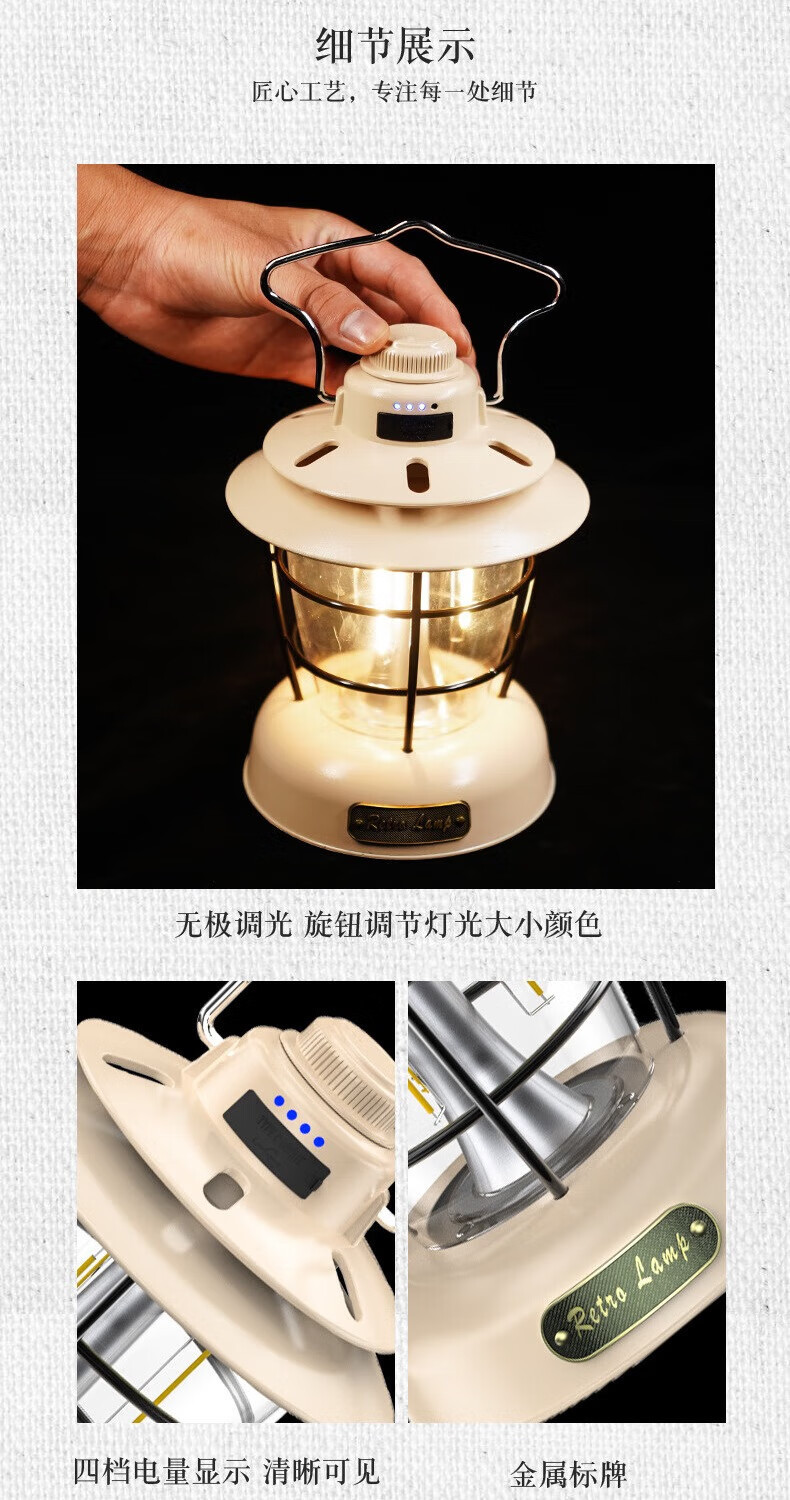 细节展示

匠心工艺，专注每一处细节

Retro Lamp

无极调光 旋钮调节灯光大小颜色

Retro Lamp

四档电量显示 清晰可见

金属标牌