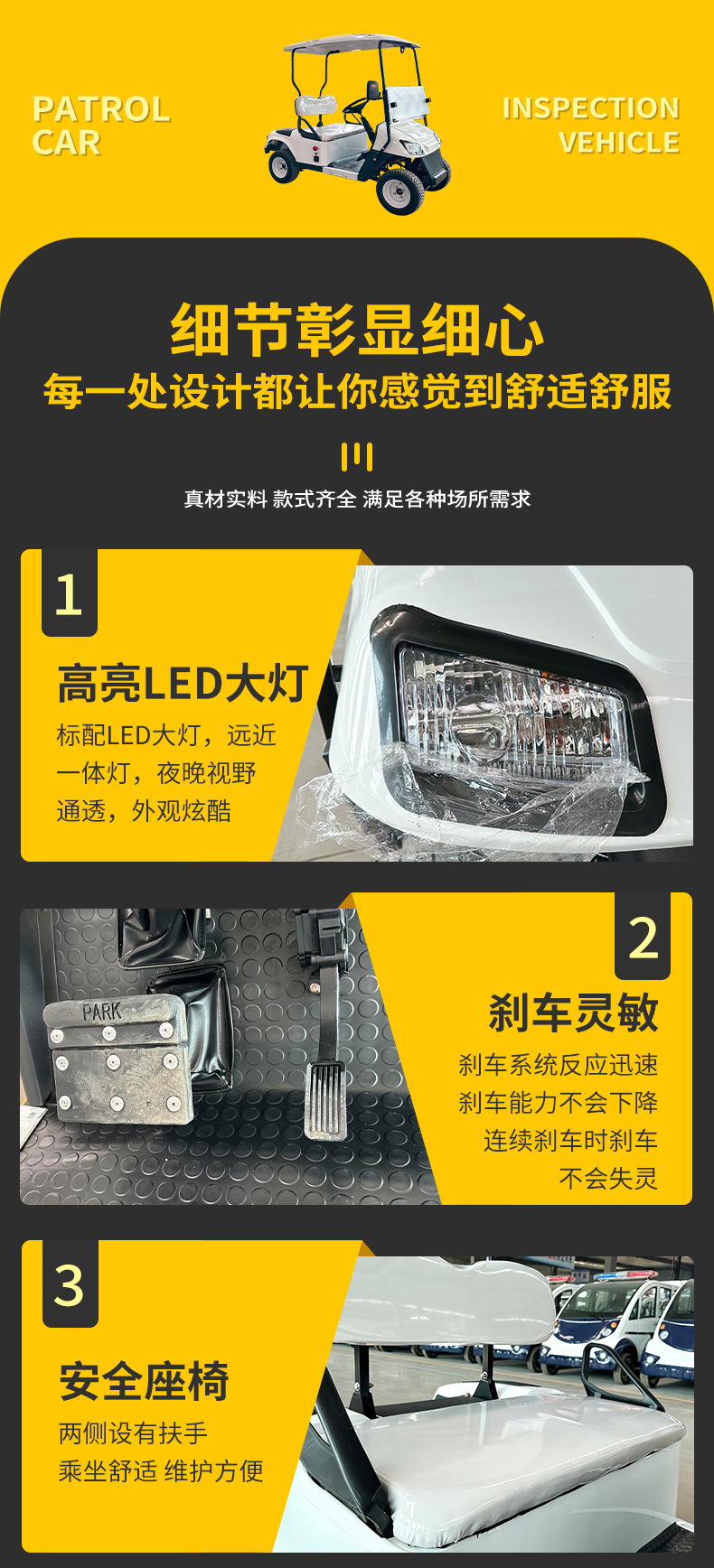 PATROL CAR

INSPECTION VEHICLE

细节彰显细心
每一处设计都让你感觉到舒适舒服

真材实料 款式齐全 满足各种场所需求

1
高亮LED大灯
标配LED大灯，远近一体灯，夜晚视野通透，外观炫酷

PARK

2
刹车灵敏
刹车系统反应迅速
刹车能力不会下降
连续刹车时刹车
不会失灵

3
安全座椅
两侧设有扶手
乘坐舒适 维护方便