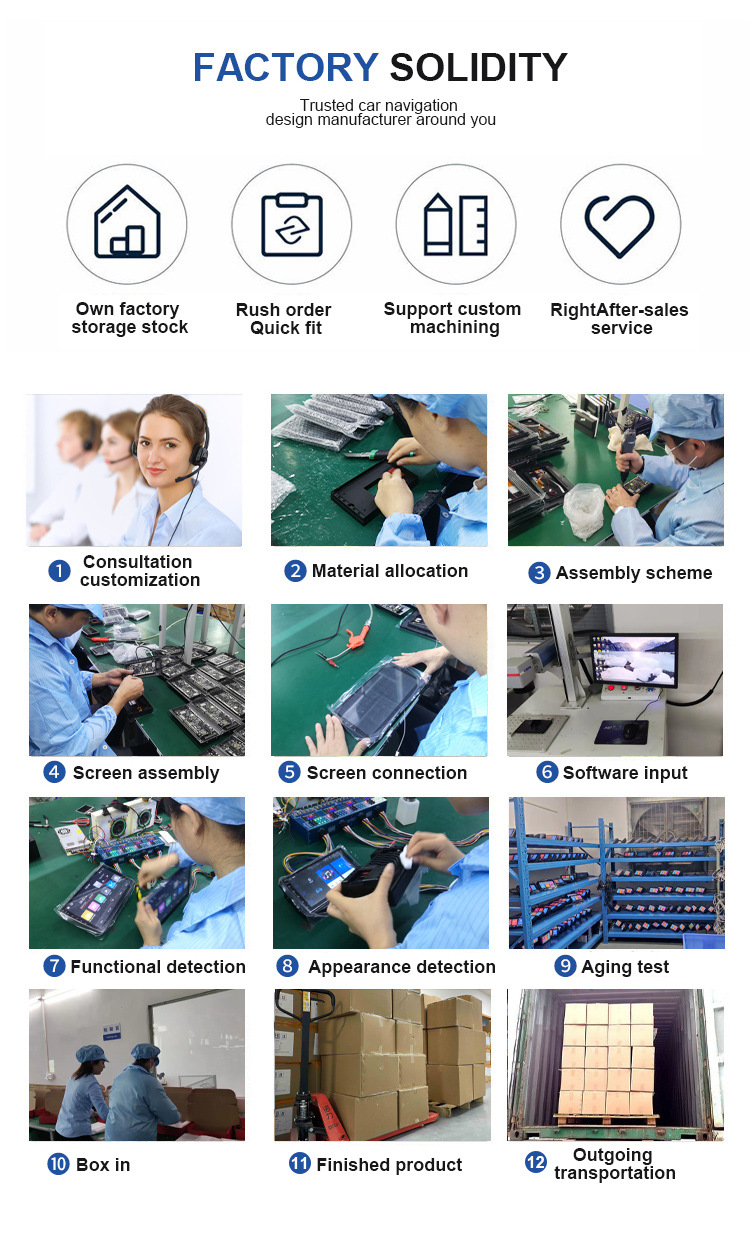 FACTORY SOLIDITY

Trusted car navigation design manufacturer around you

Own factory storage stock

Rush order Quick fit

Support custom machining

RightAfter-sales service

1 Consultation customization

2 Material allocation

3 Assembly scheme

4 Screen assembly

5 Screen connection

6 Software input

7 Functional detection

8 Appearance detection

9 Aging test

10 Box in

11 Finished product

12 Outgoing transportation