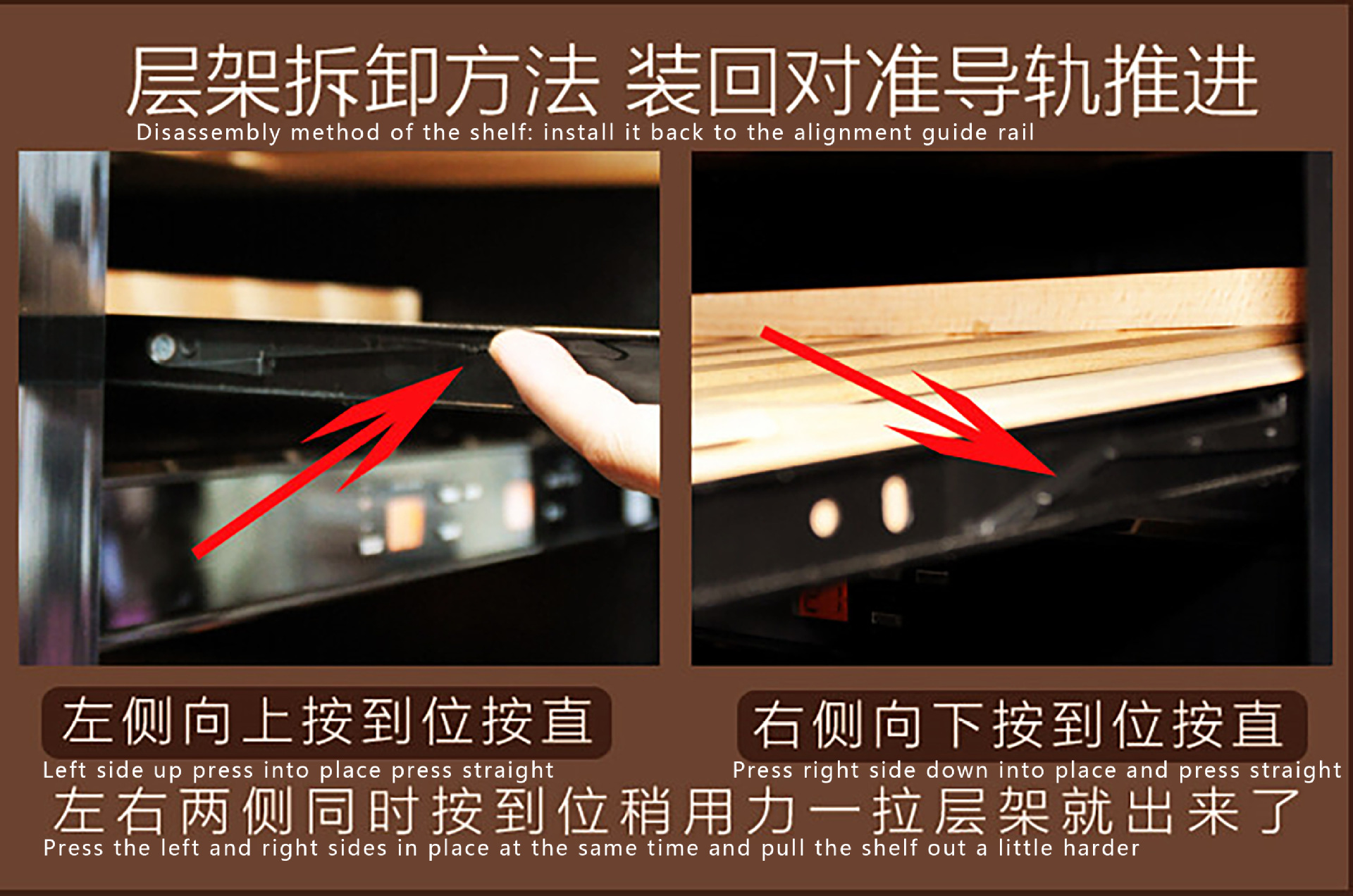 层架拆卸方法 装回对准导轨推进
Disassembly method of the shelf: install it back to the alignment guide rail

左侧向上按到位按直
Left side up press into place press straight

右侧向下按到位按直
Press right side down into place and press straight

左右两侧同时按到位稍用力一拉层架就出来了
Press the left and right sides in place at the same time and pull the shelf out a little harder