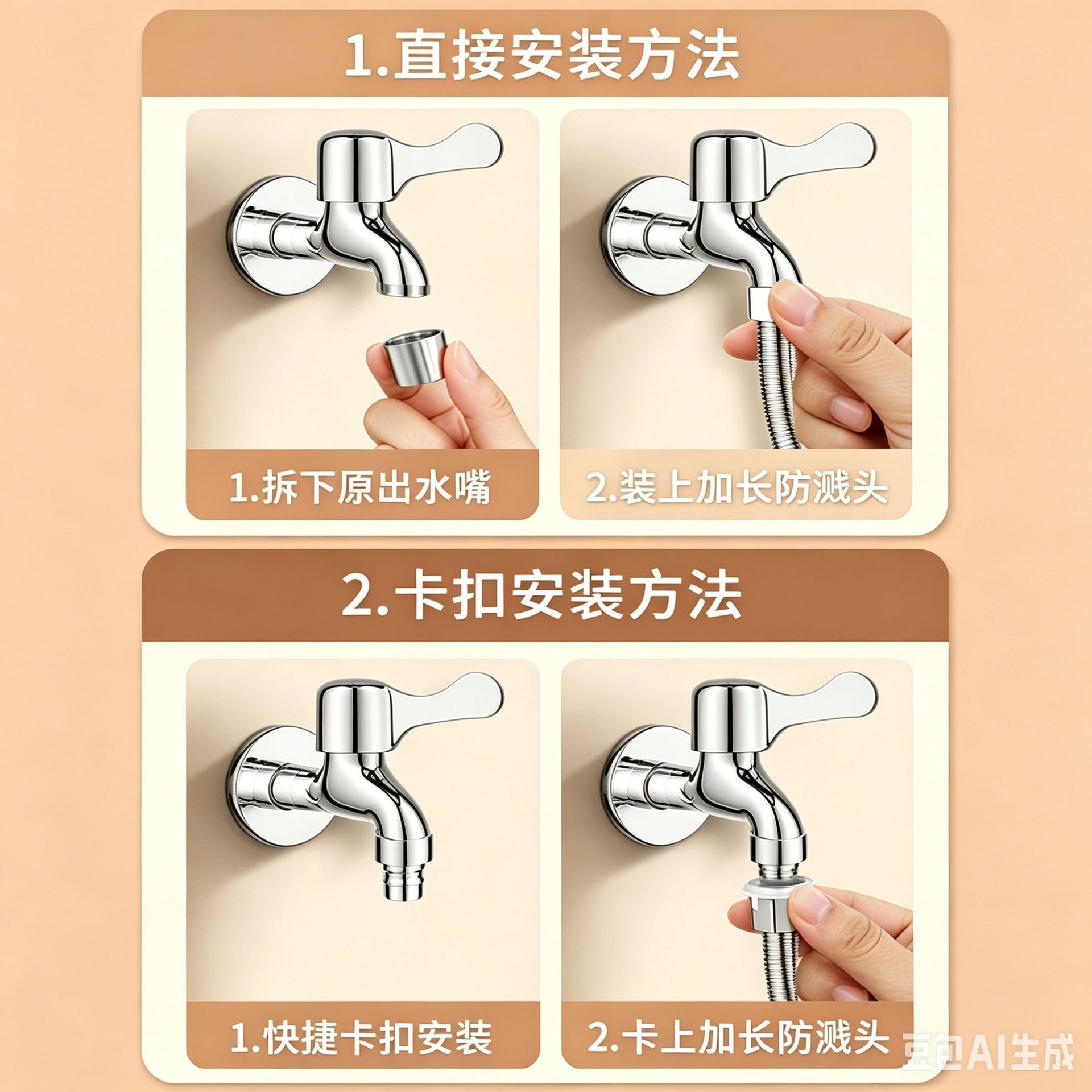 1.直接安装方法

1.拆下原出水嘴

2.装上加长防溅头

2.卡扣安装方法

1.快捷卡扣安装

2.卡上加长防溅头

豆包AI生成