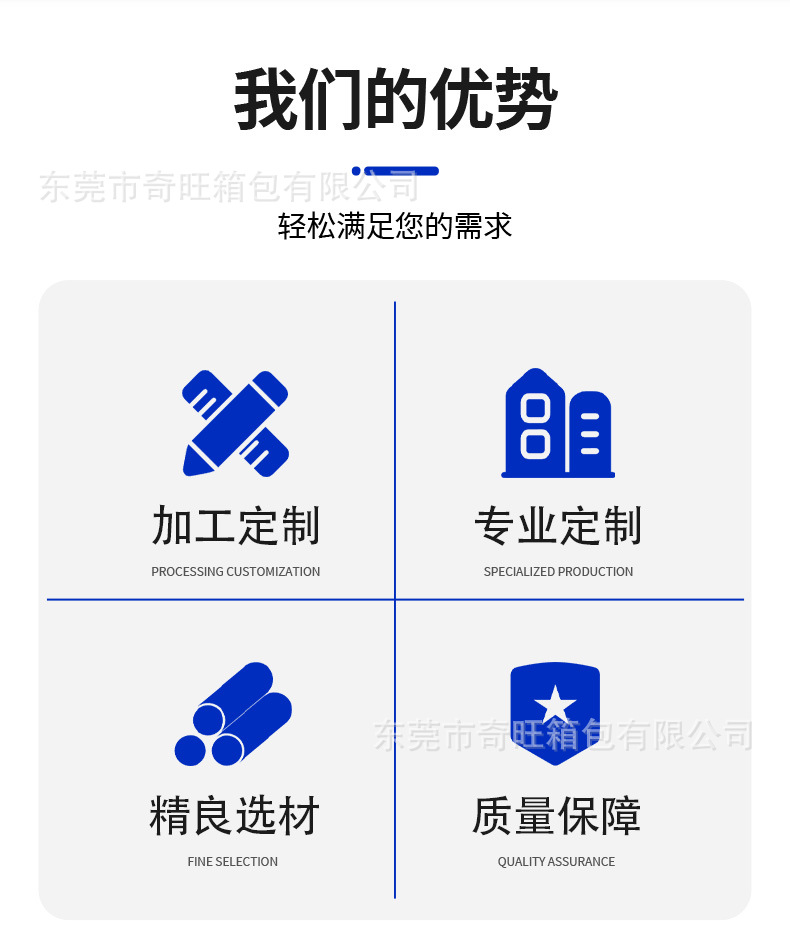 我们的优势

轻松满足您的需求

加工定制
PROCESSING CUSTOMIZATION

专业定制
SPECIALIZED PRODUCTION

精良选材
FINE SELECTION

质量保障
QUALITY ASSURANCE

东莞市奇旺箱包有限公司