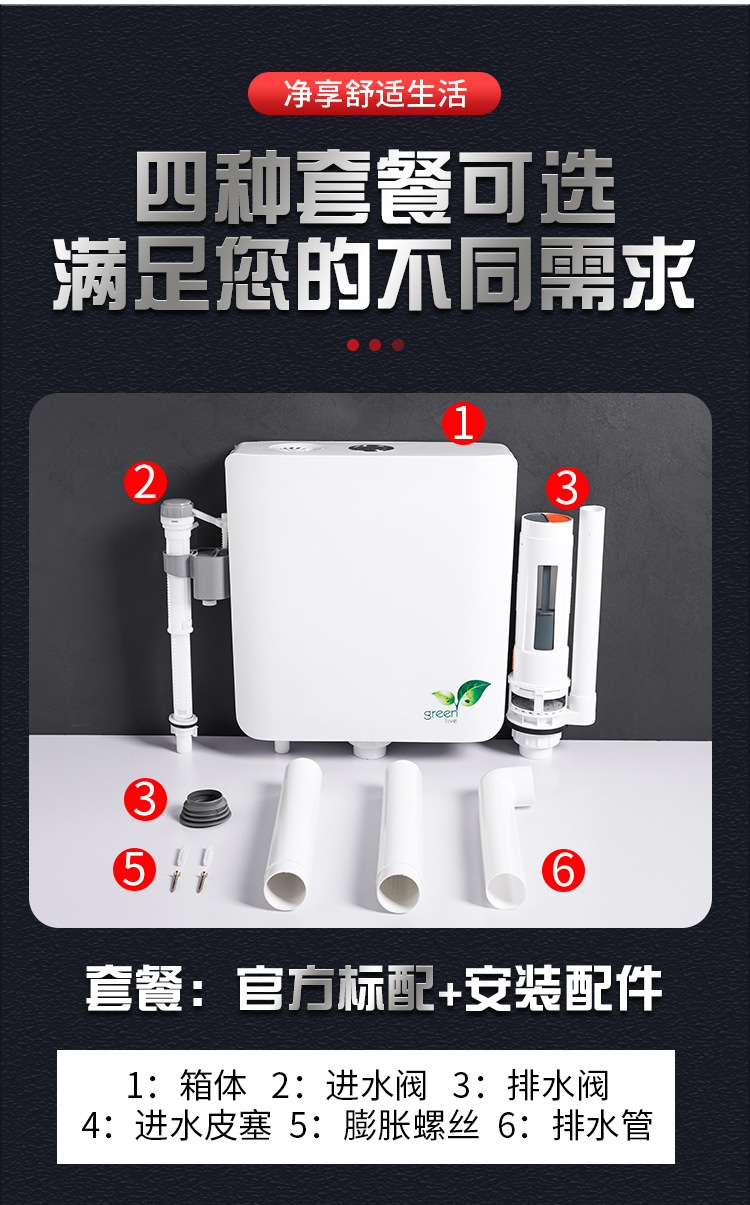 净享舒适生活

四种套餐可选
满足您的不同需求

1
2
3
green live
3
5
6

套餐：官方标配+安装配件

1：箱体 2：进水阀 3：排水阀
4：进水皮塞 5：膨胀螺丝 6：排水管