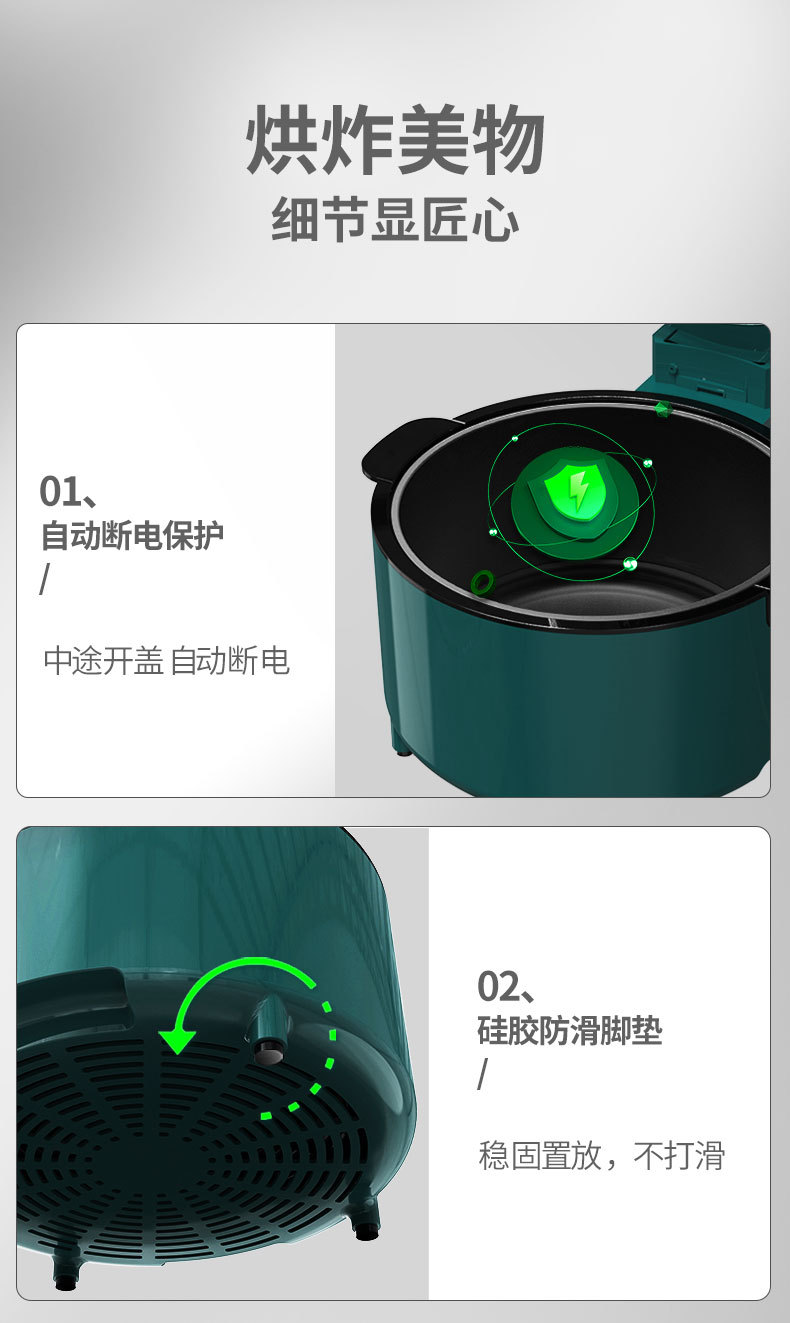 烘炸美物
细节显匠心

01、
自动断电保护
/

中途开盖 自动断电

02、
硅胶防滑脚垫
/

稳固置放，不打滑