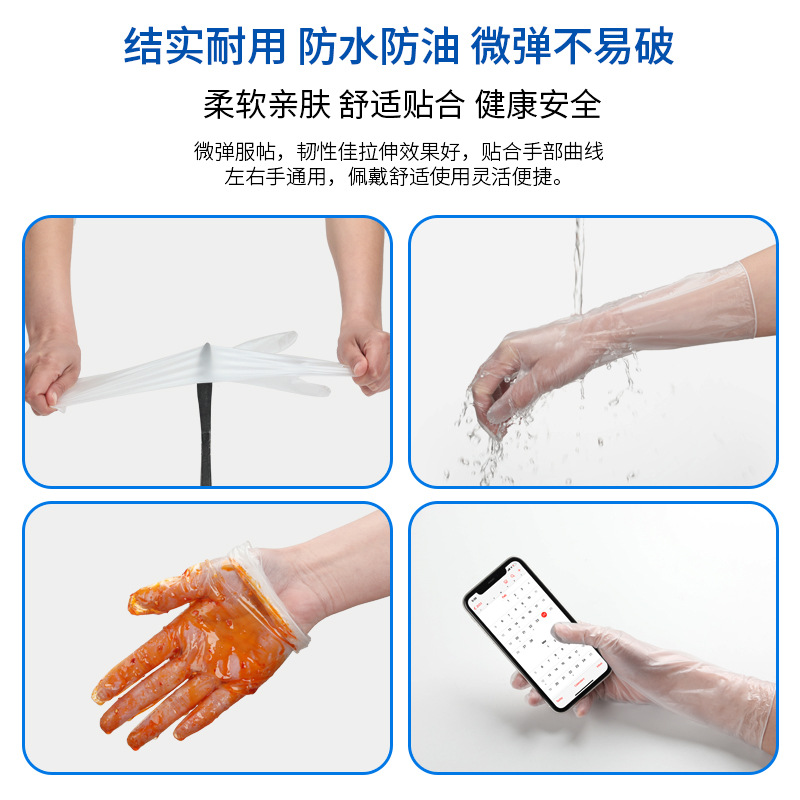 结实耐用 防水防油 微弹不易破

柔软亲肤 舒适贴合 健康安全

微弹服帖，韧性佳拉伸效果好，贴合手部曲线
左右手通用，佩戴舒适使用灵活便捷。