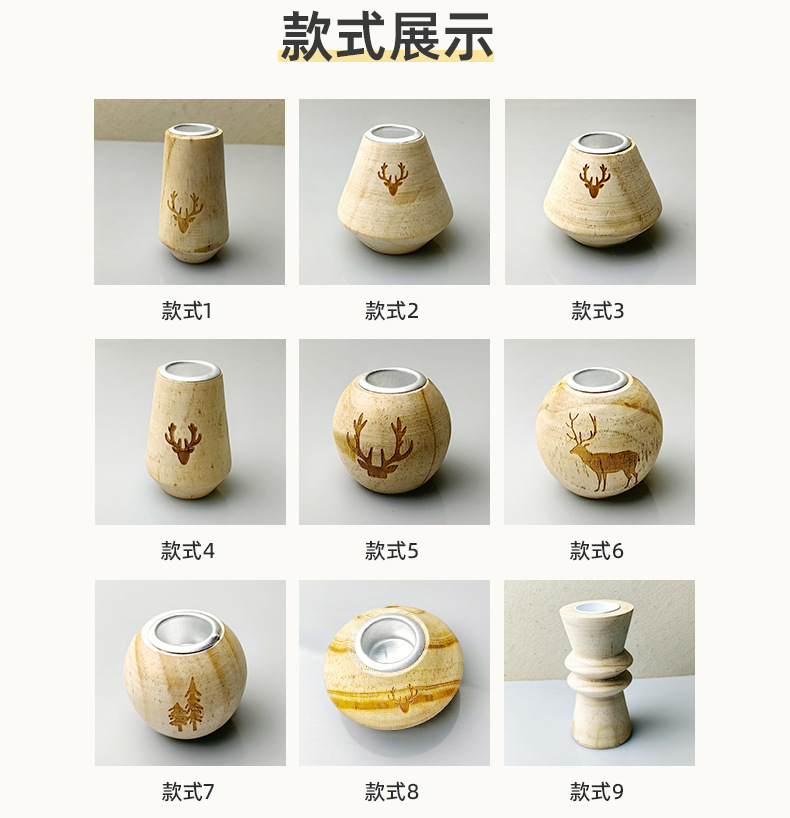 款式展示

款式1

款式2

款式3

款式4

款式5

款式6

款式7

款式8

款式9