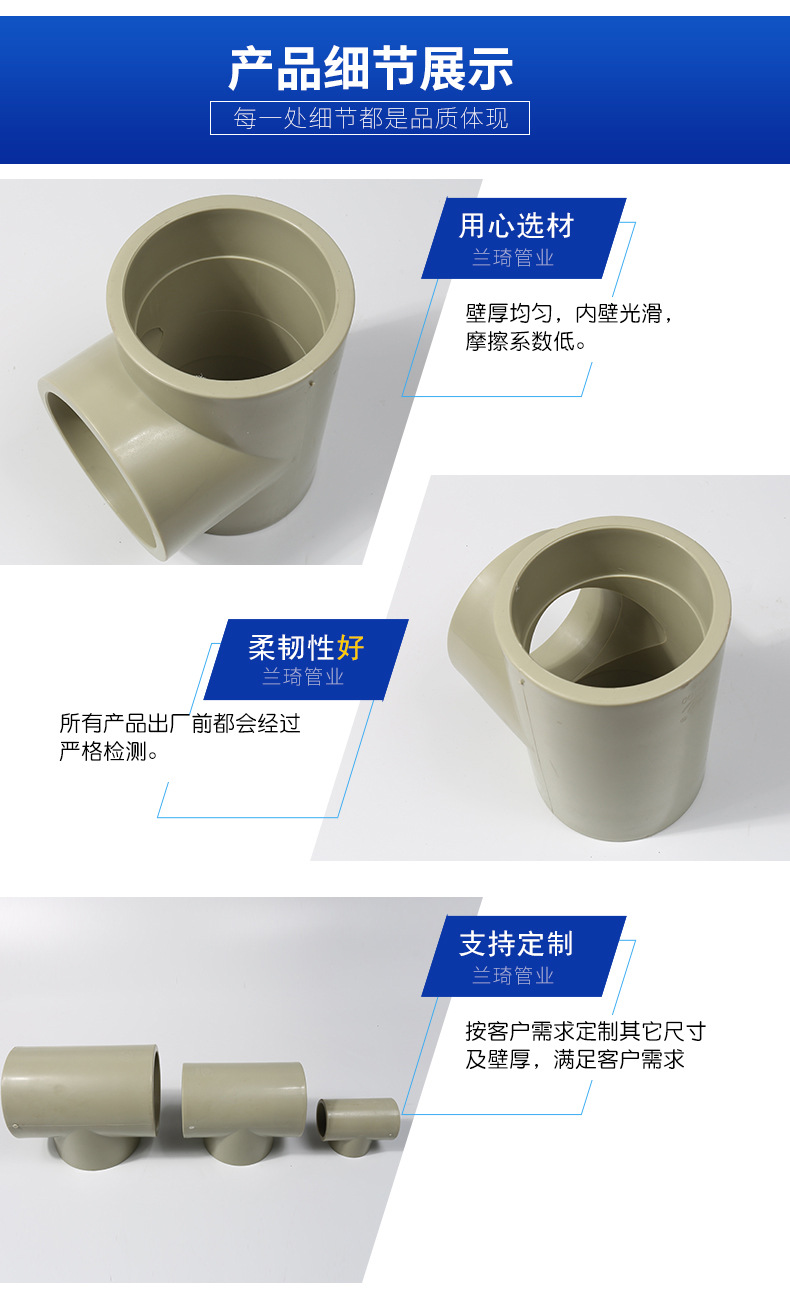 产品细节展示

每一处细节都是品质体现

用心选材

兰琦管业

壁厚均匀，内壁光滑，摩擦系数低。

柔韧性好

兰琦管业

所有产品出厂前都会经过严格检测。

支持定制

兰琦管业

按客户需求定制其它尺寸及壁厚，满足客户需求