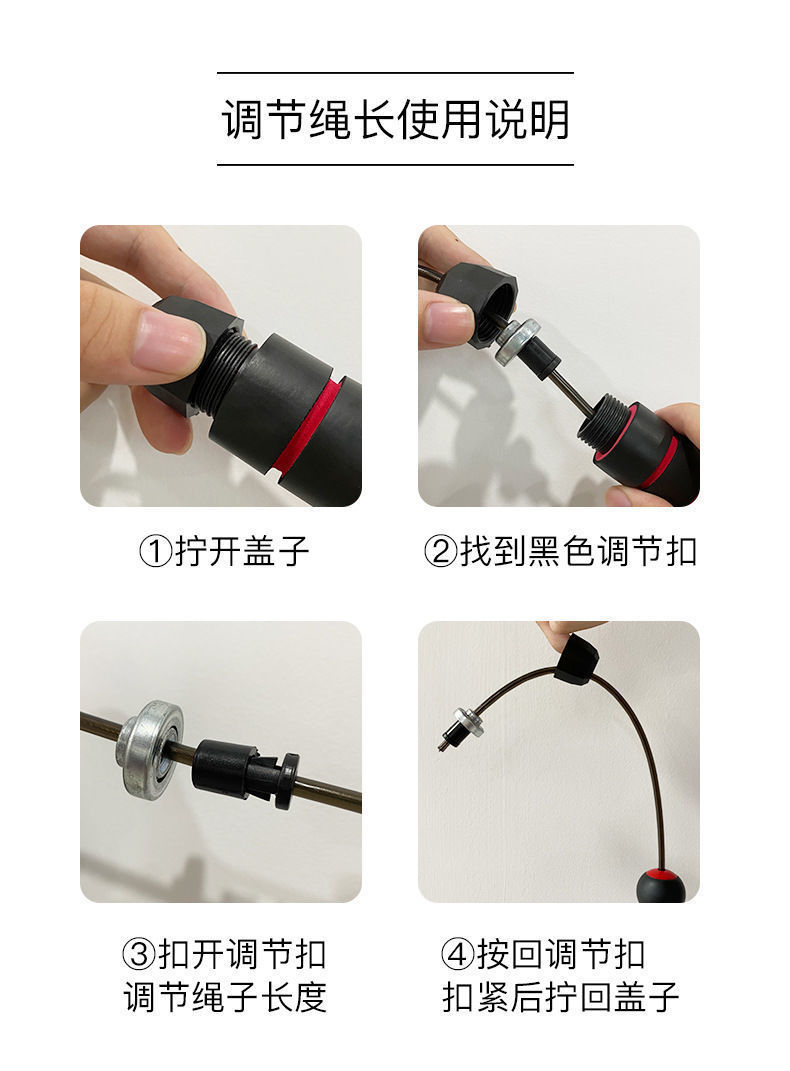 调节绳长使用说明

①拧开盖子

②找到黑色调节扣

③扣开调节扣
调节绳子长度

④按回调节扣
扣紧后拧回盖子