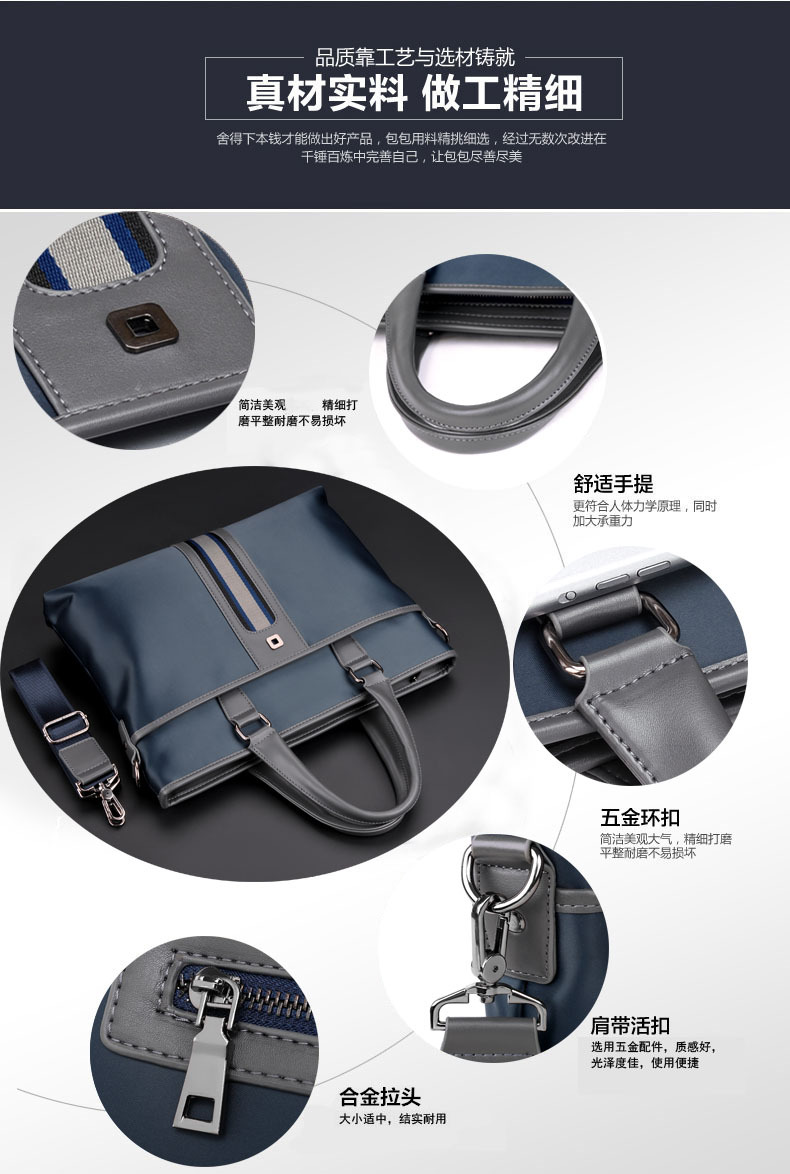 品质靠工艺与选材铸就

真材实料 做工精细

舍得下本钱才能做出好产品，包包用料精挑细选，经过无数次改进在千锤百炼中完善自己，让包包尽善尽美

简洁美观 精细打磨平整耐磨不易损坏

舒适手提

更符合人体力学原理，同时加大承重力

五金环扣

简洁美观大气，精细打磨平整耐磨不易损坏

肩带活扣

选用五金配件，质感好，光泽度佳，使用便捷

合金拉头

大小适中，结实耐用