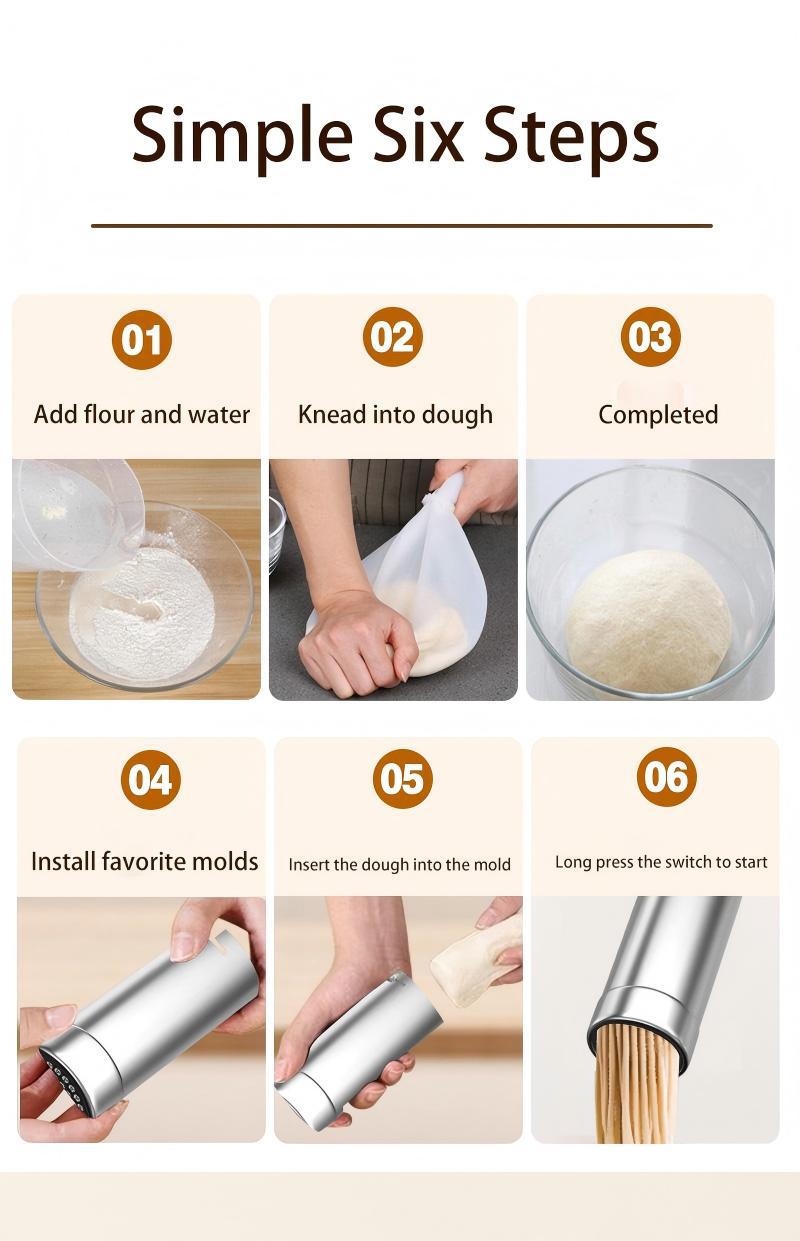 Simple Six Steps

01
Add flour and water

02
Knead into dough

03
Completed

04
Install favorite molds

05
Insert the dough into the mold

06
Long press the switch to start