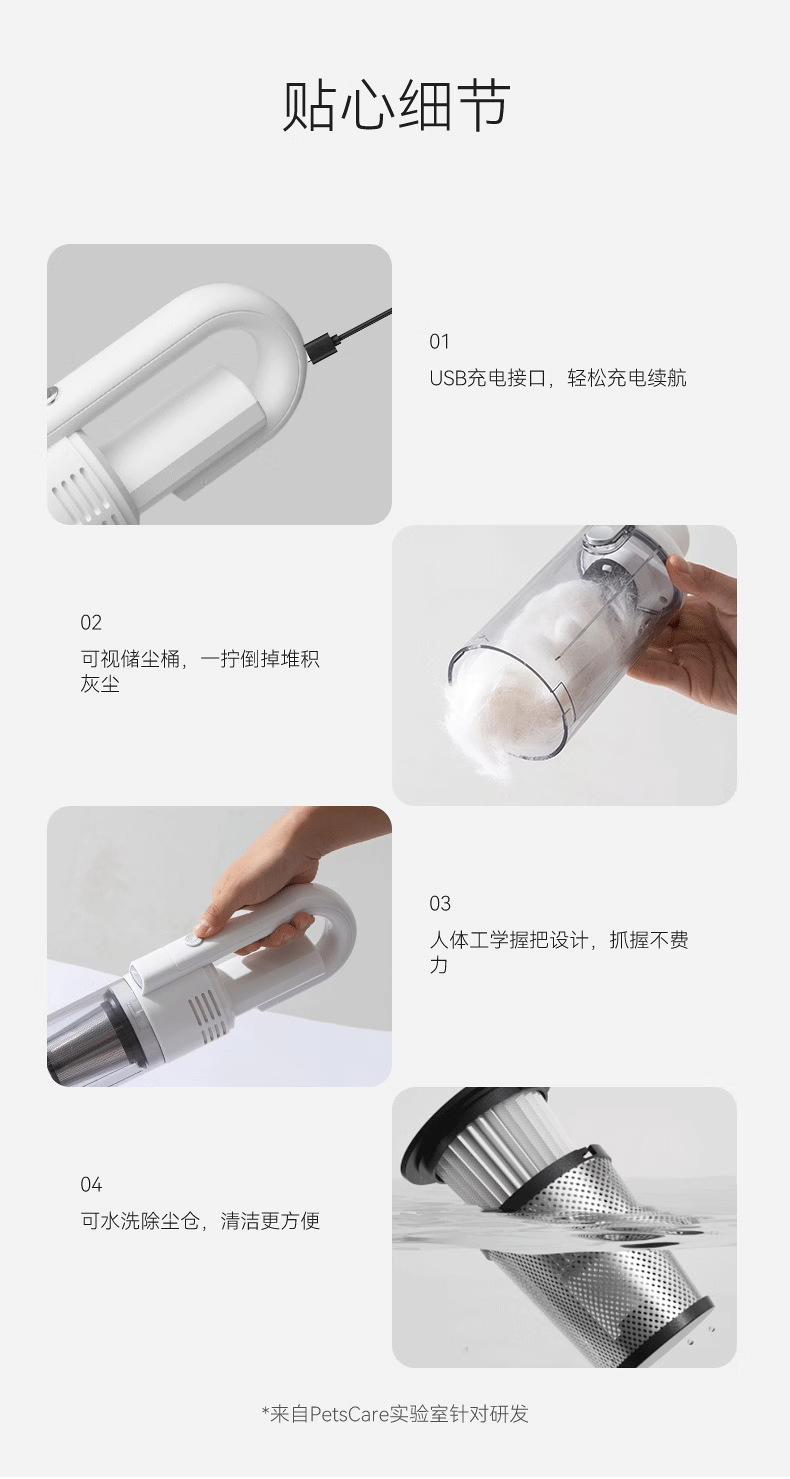 贴心细节

01
USB充电接口，轻松充电续航

02
可视储尘桶，一拧倒掉堆积灰尘

03
人体工学握把设计，抓握不费力

04
可水洗除尘仓，清洁更方便

*来自PetsCare实验室针对研发