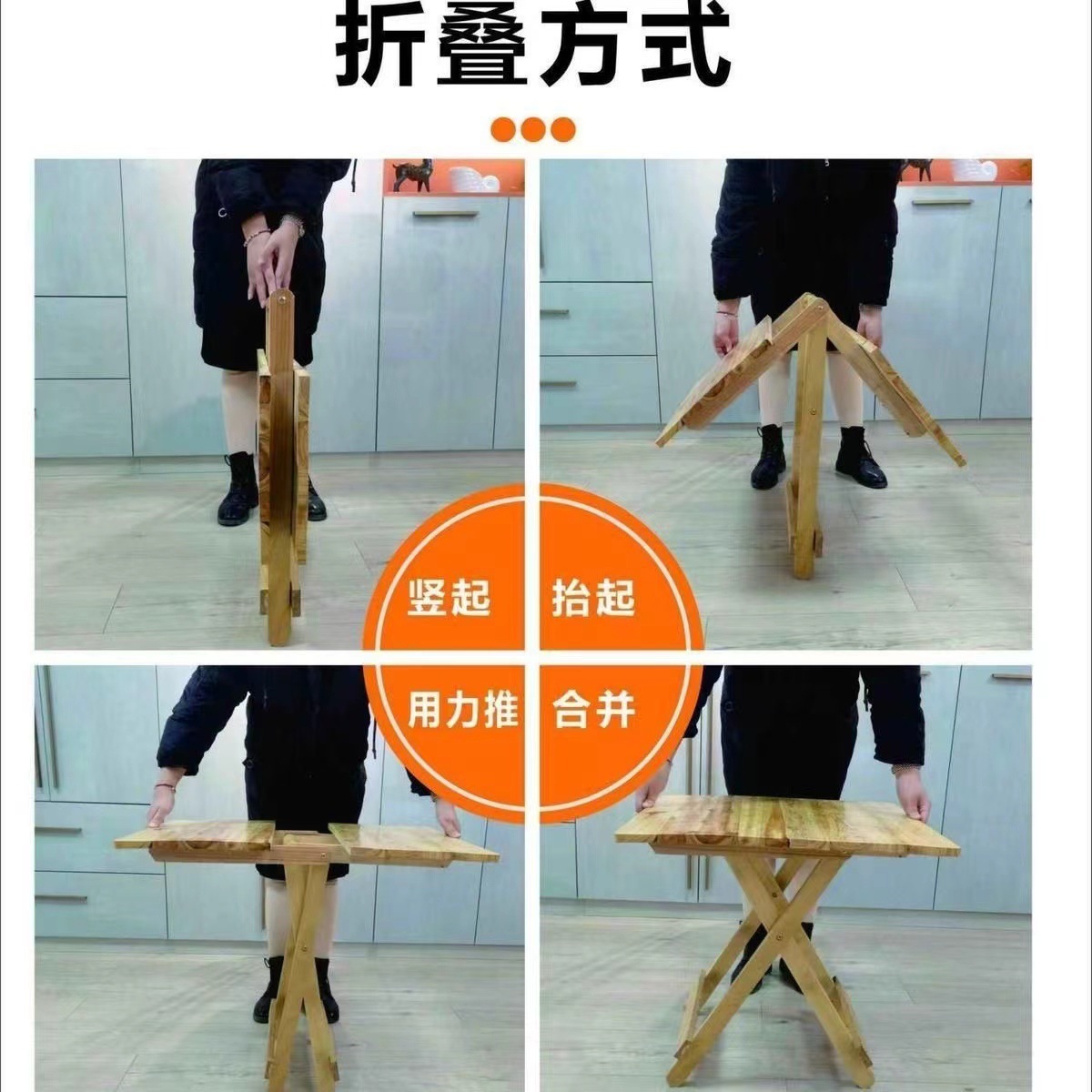 折叠方式

竖起

抬起

用力推

合并